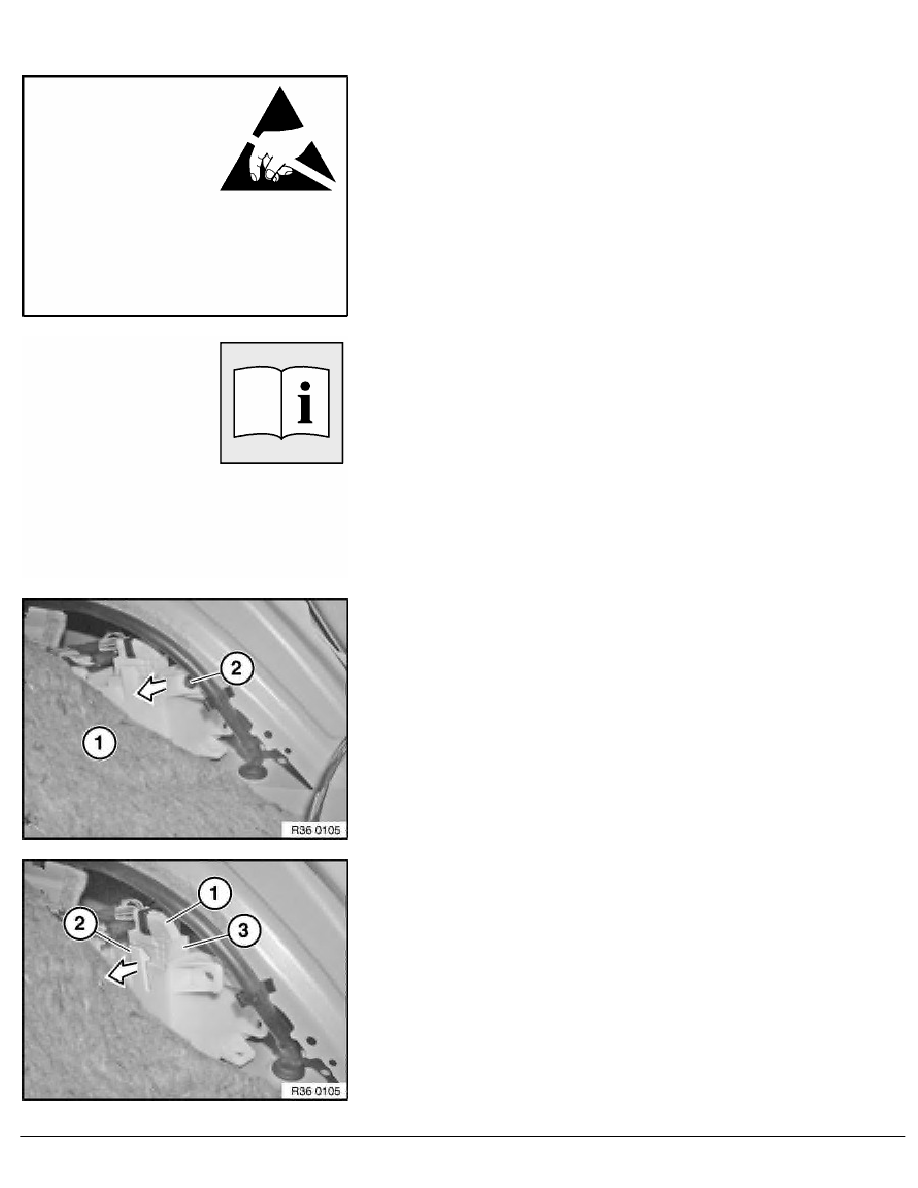 2

1

R36 0105

1

2

3

R36 0105