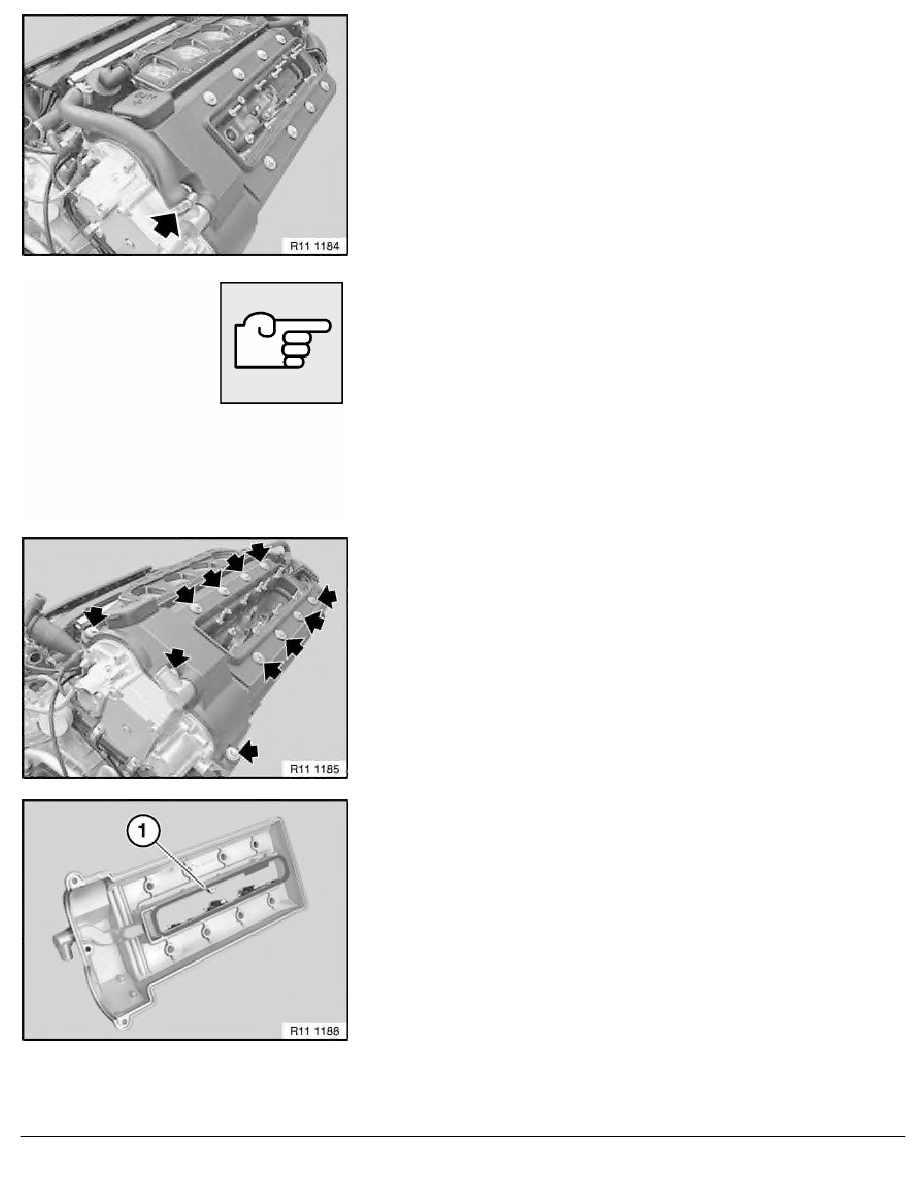 R11 1184

R11 1185

1

R11 1188