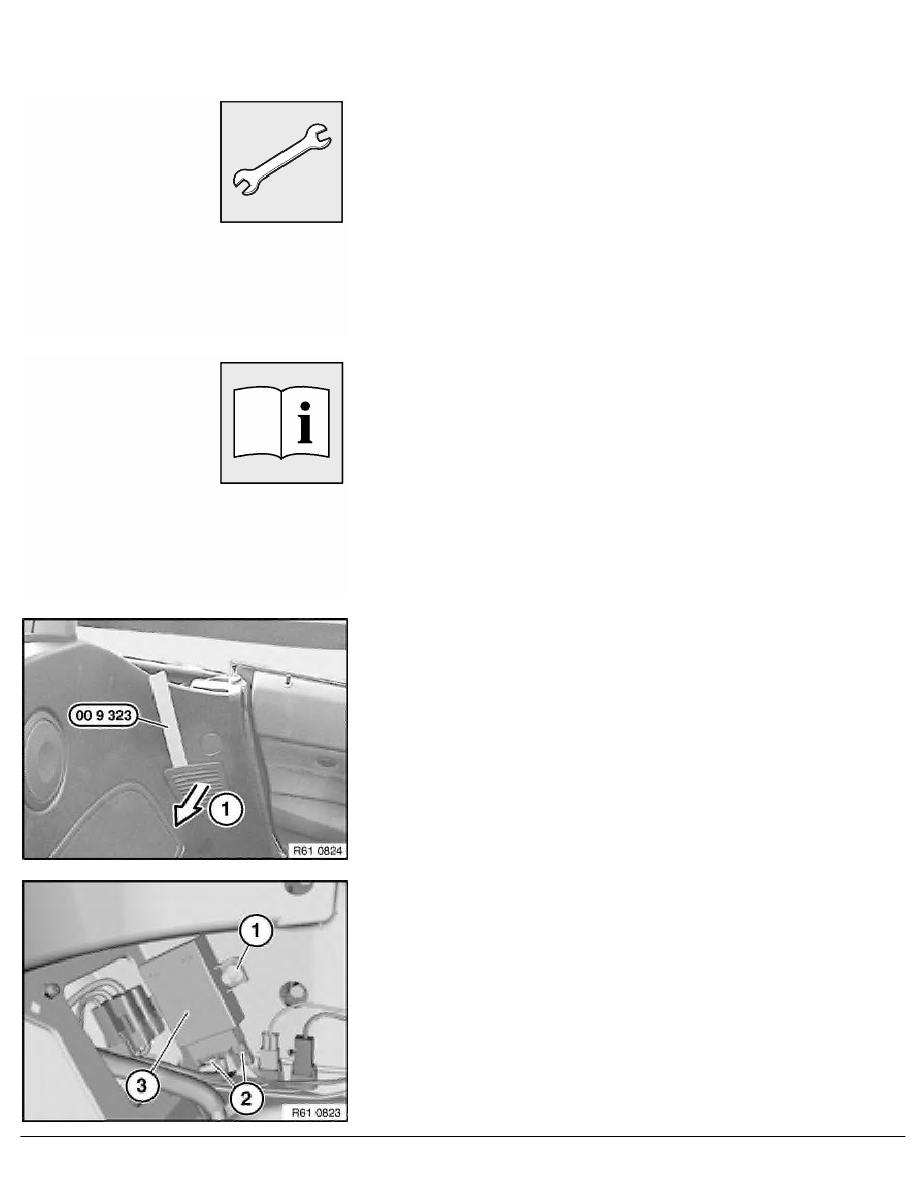 00 9 323

1

R61 0824

1

3

2

R61 0823