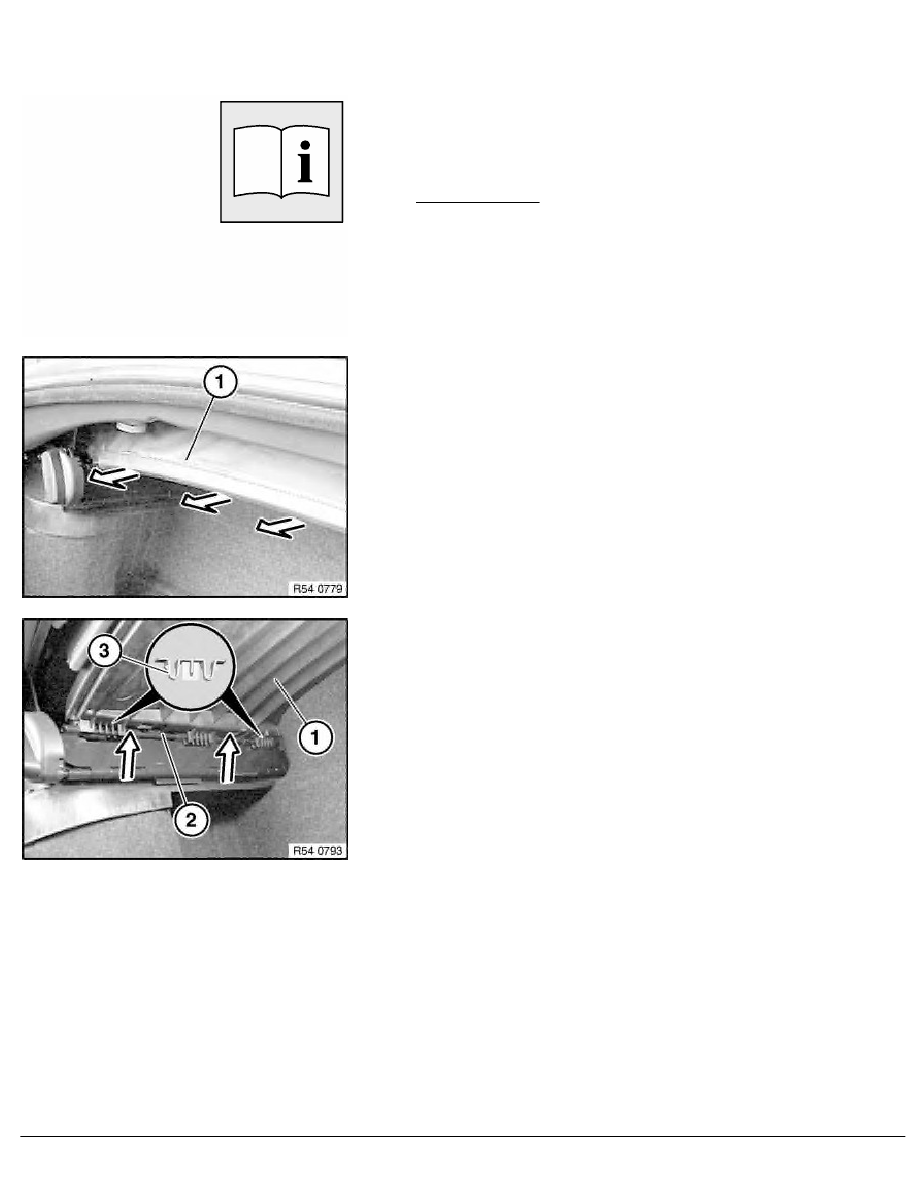 1

R54 0779

3

1

2

R54 0793