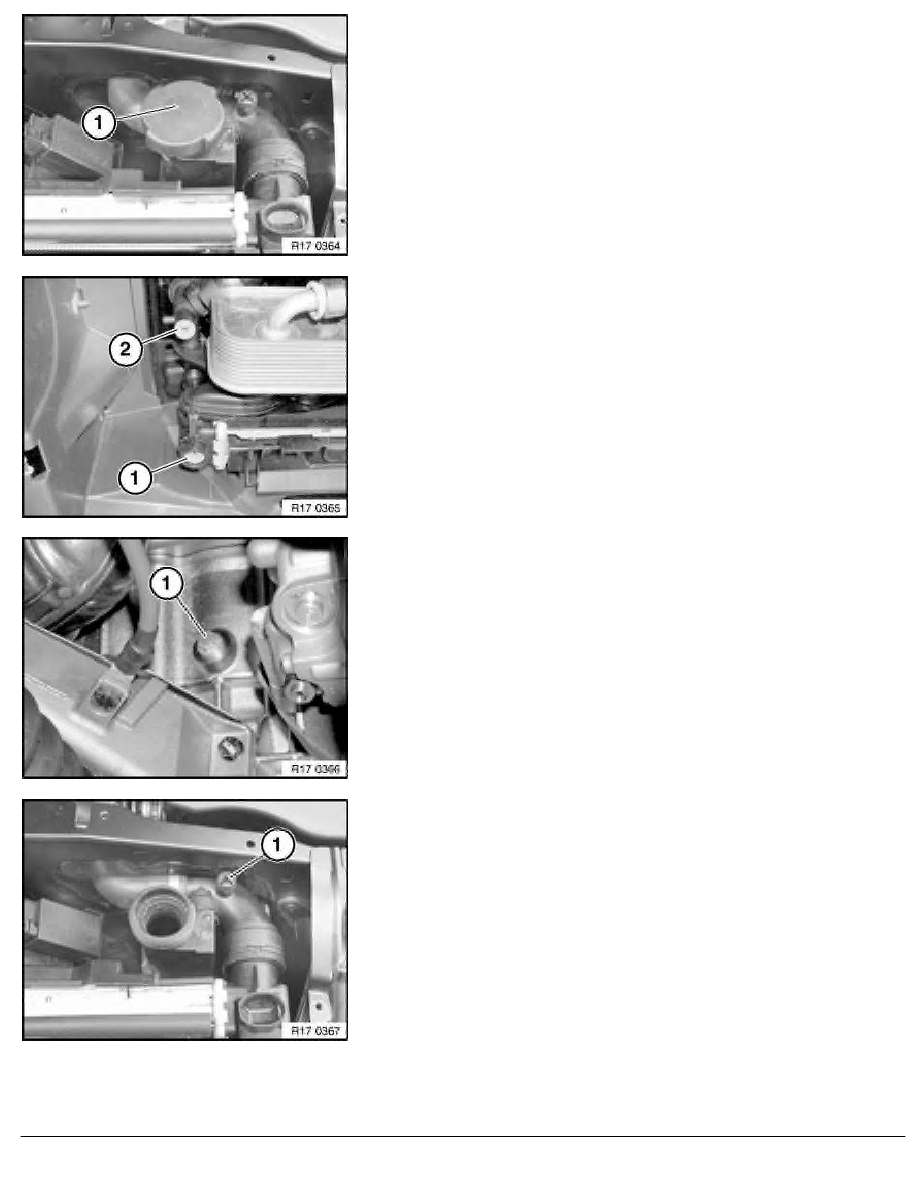 1

R17 0364

2

1

R17 0365

1

R17 0366

1

R17 0367