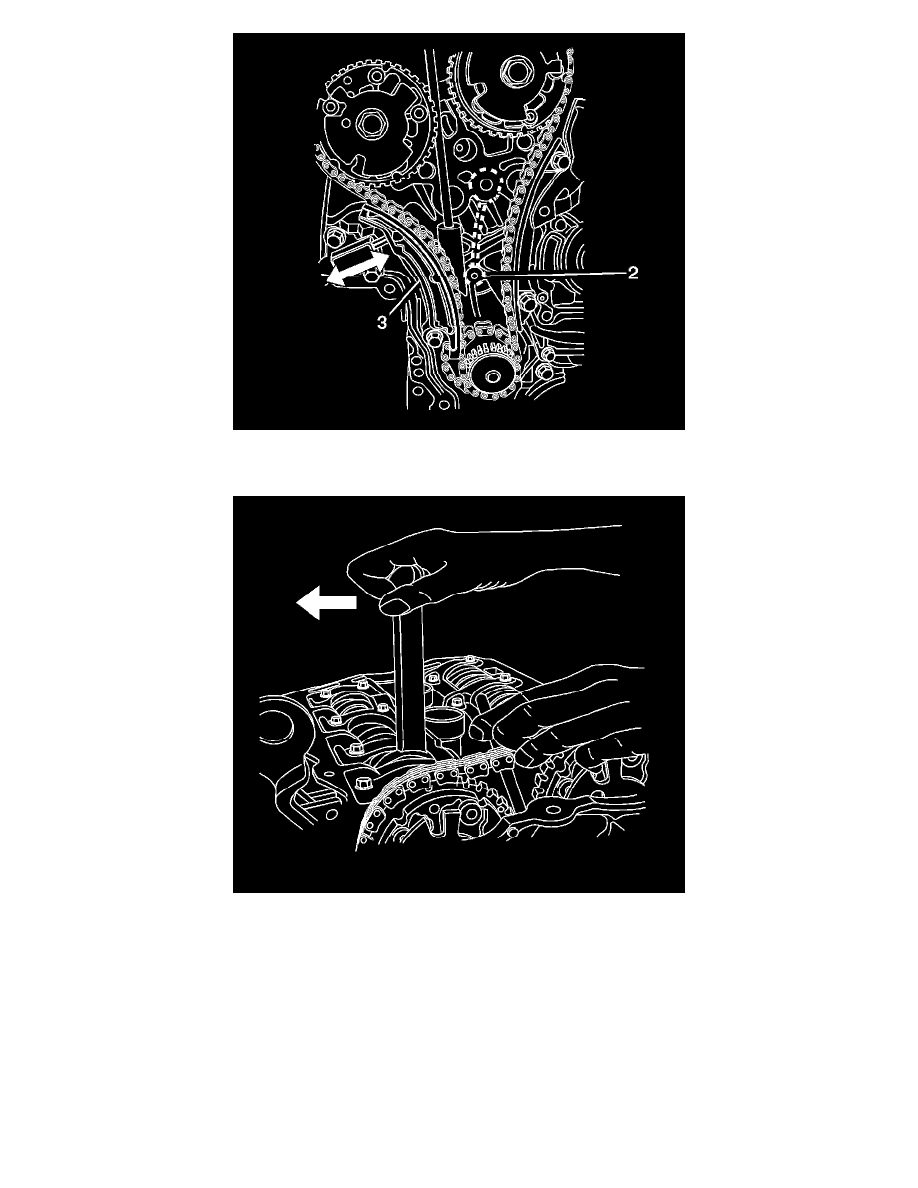 2
3