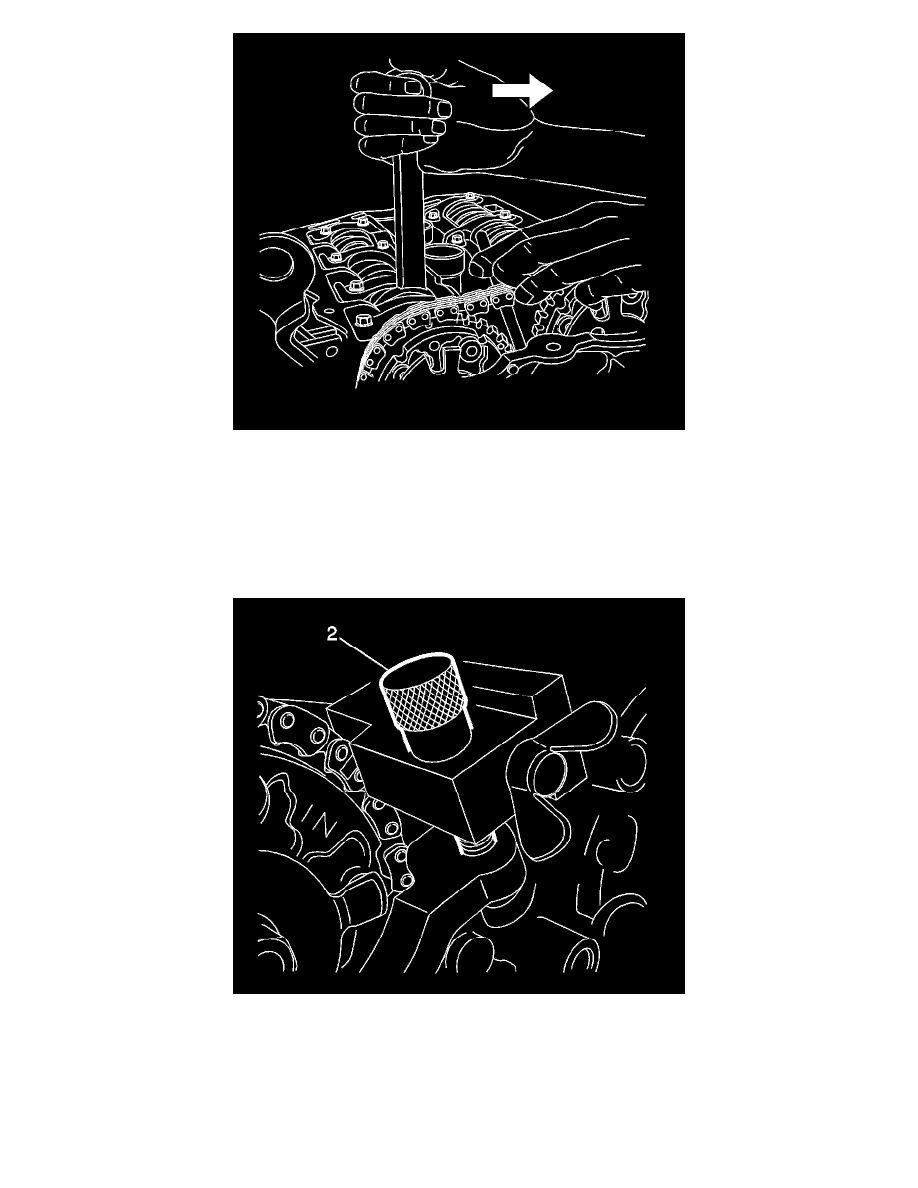 2

IN