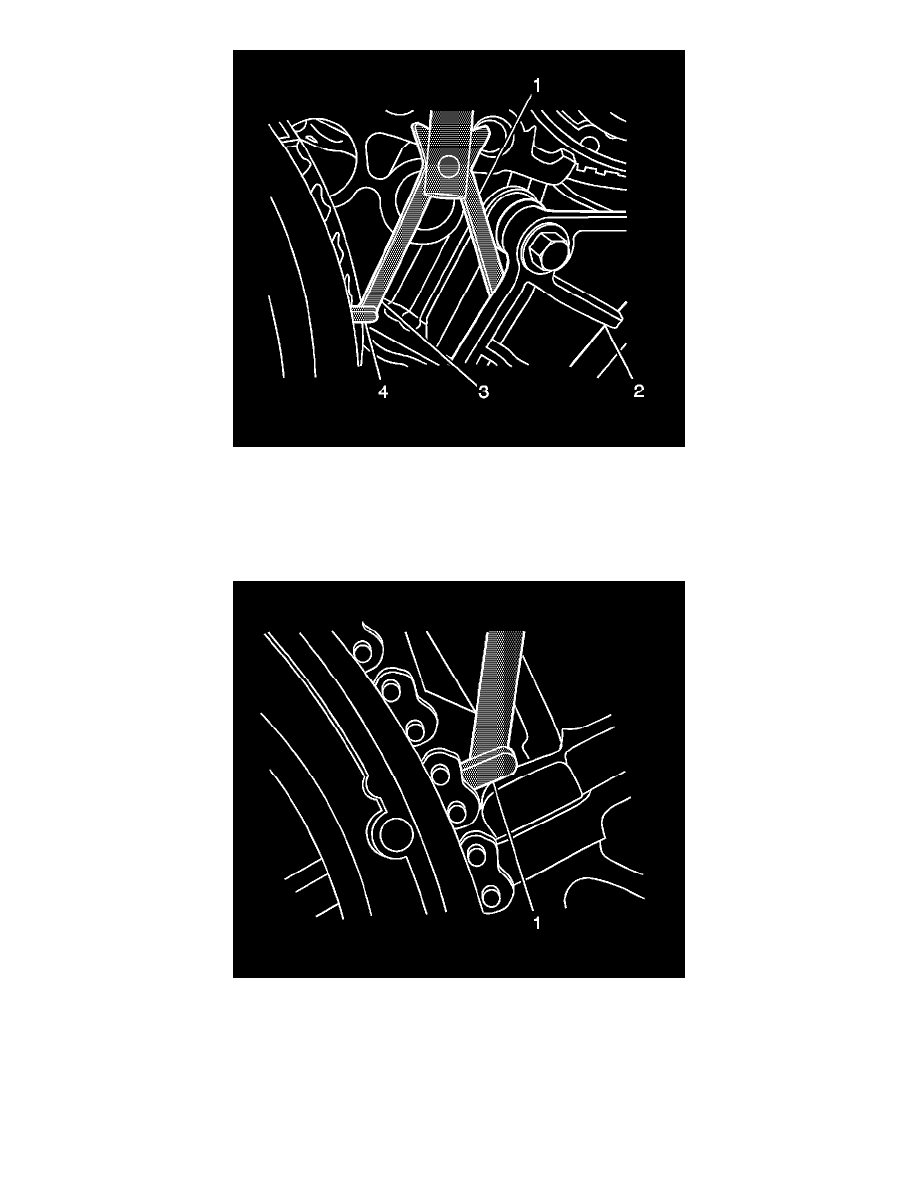 1
4
3
2

1