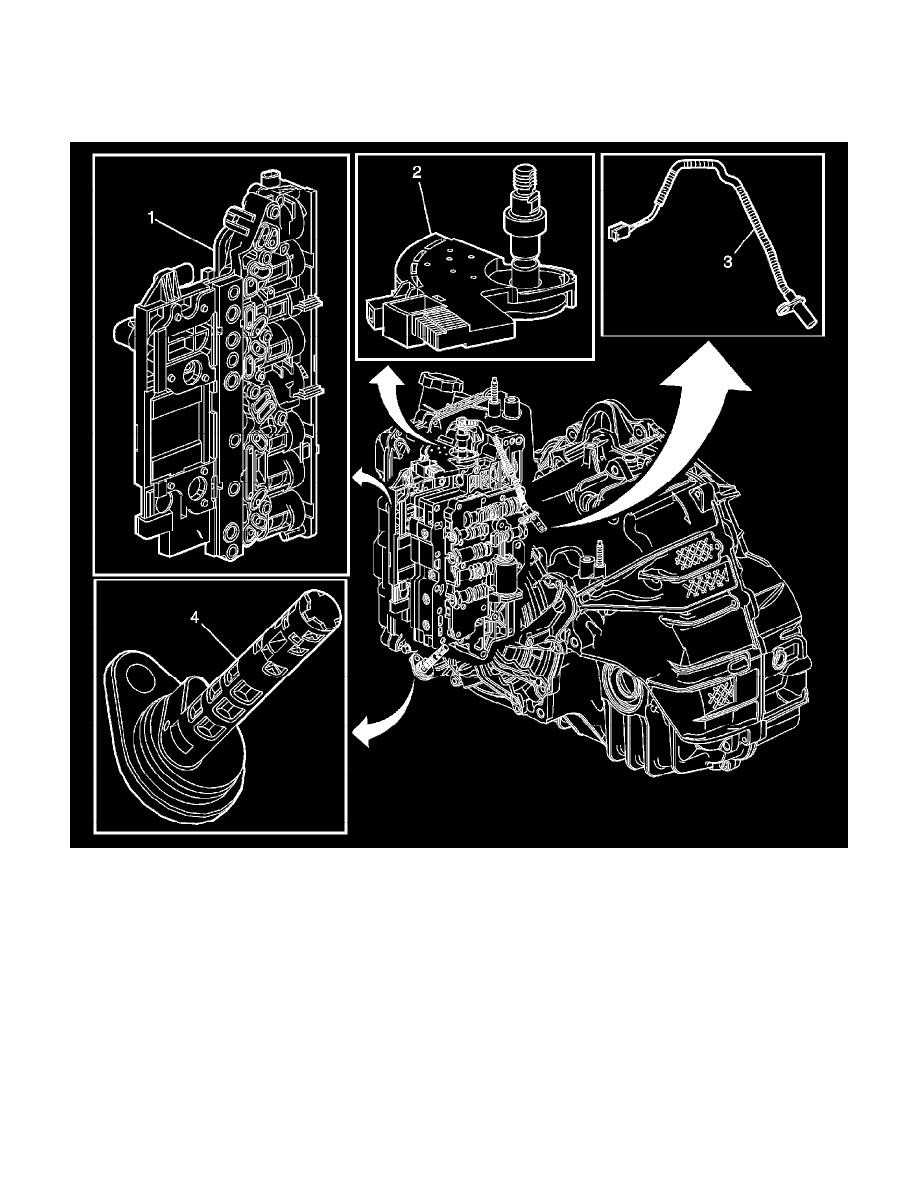 1

2

3

4