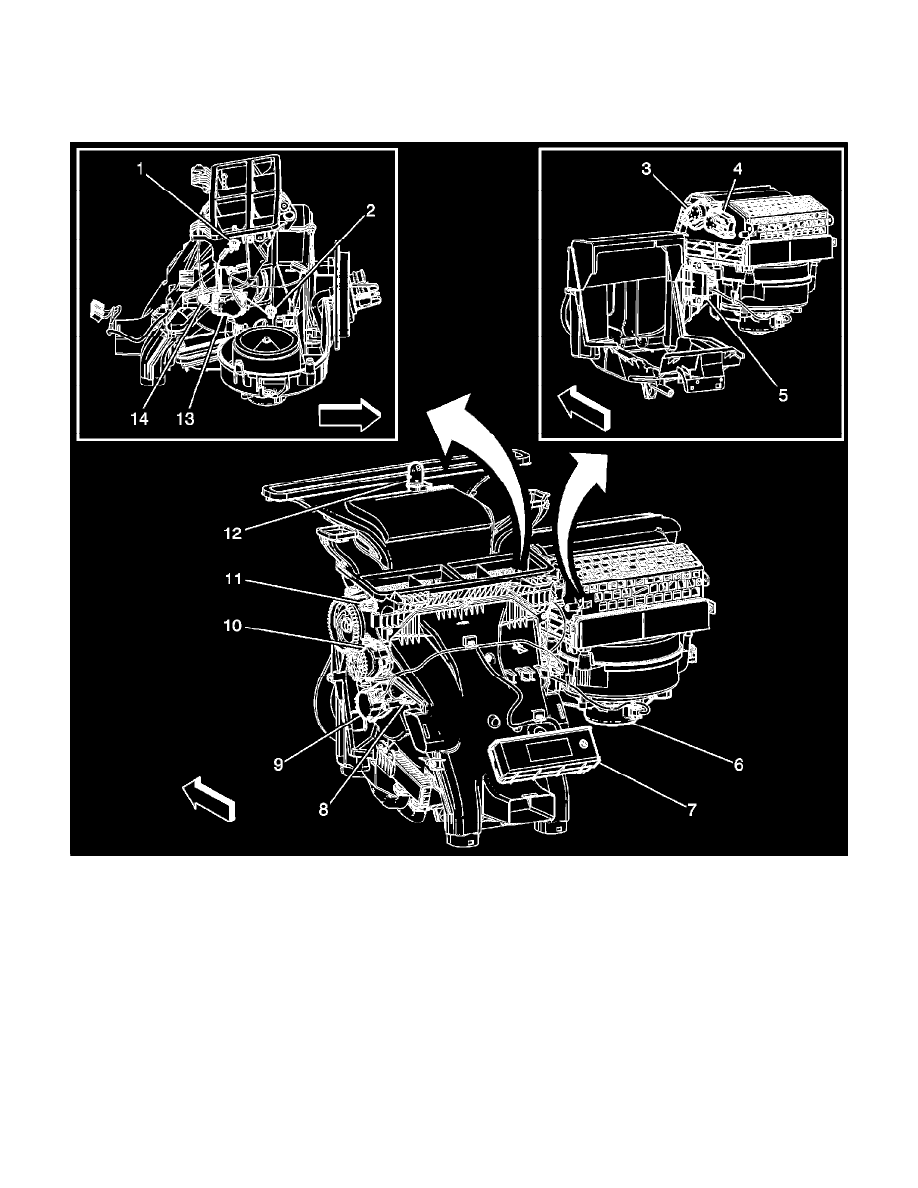 1
2
14
13
3
4
5
12
11
10
9
8
6
7