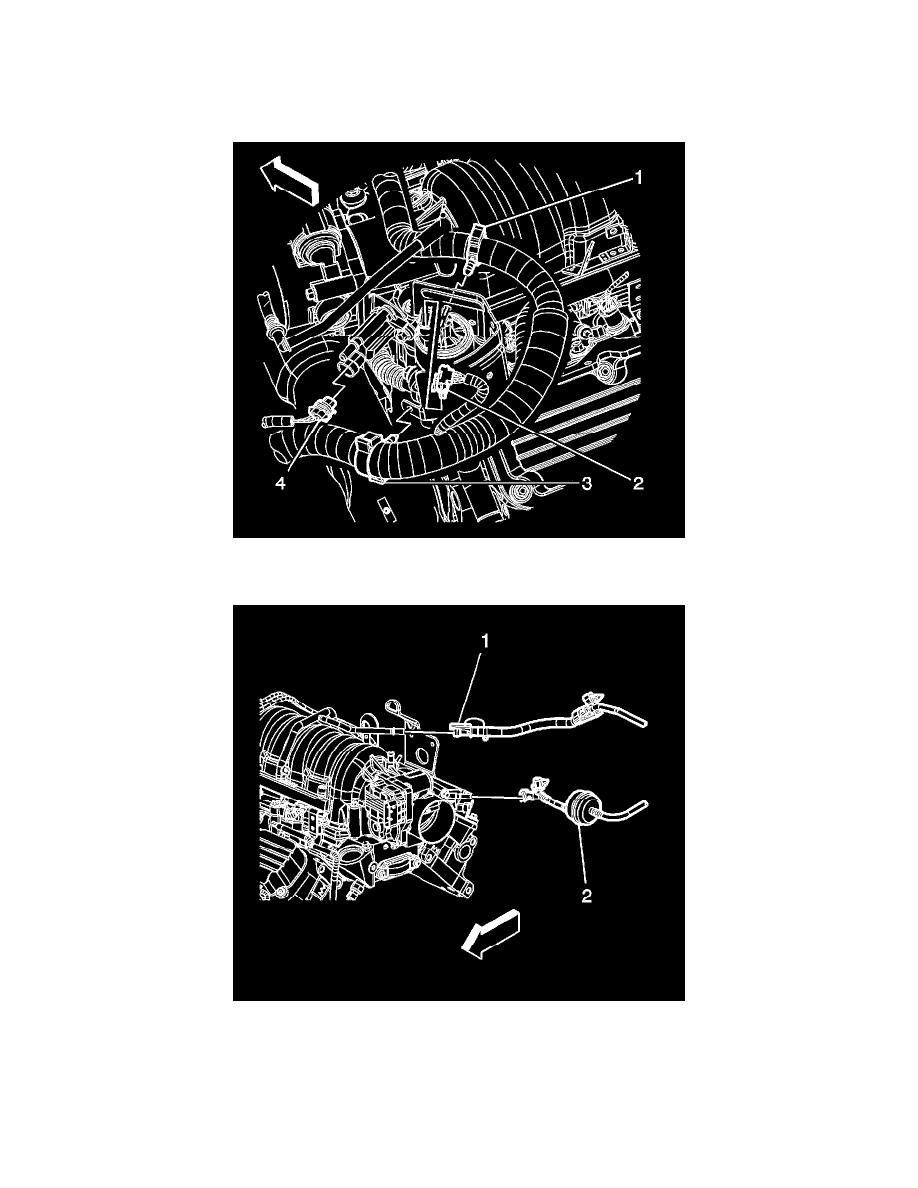 1

4

3

2

1

2