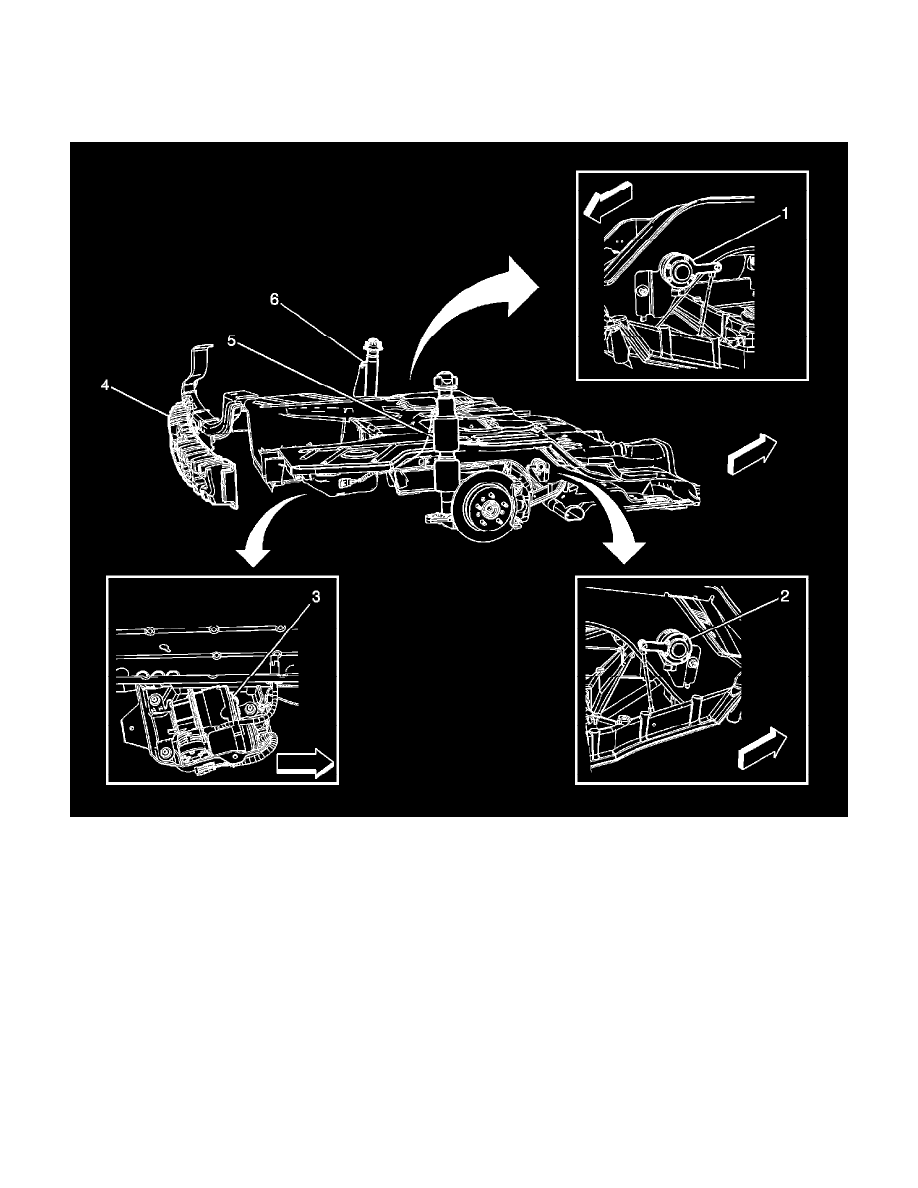 1
6
5
4
3
2