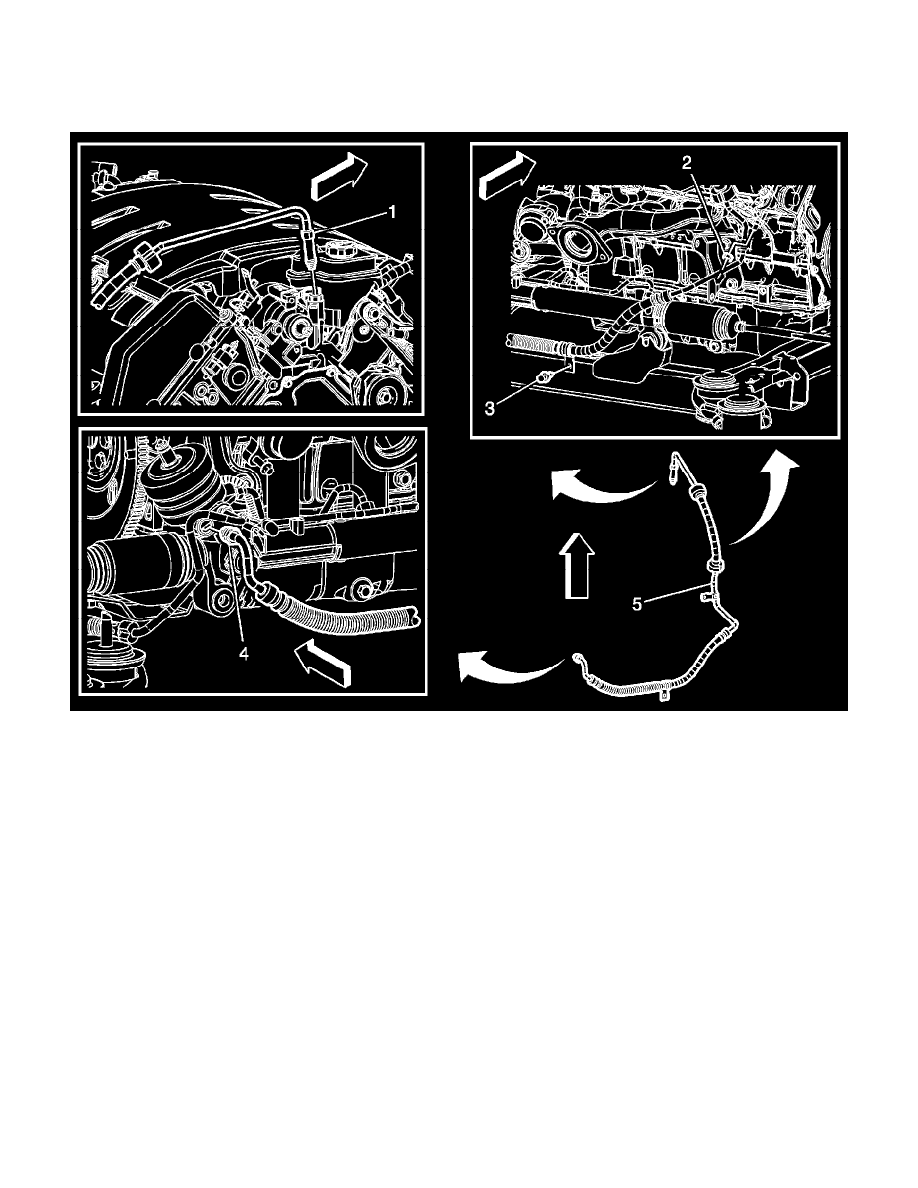 1
2
3
4
5