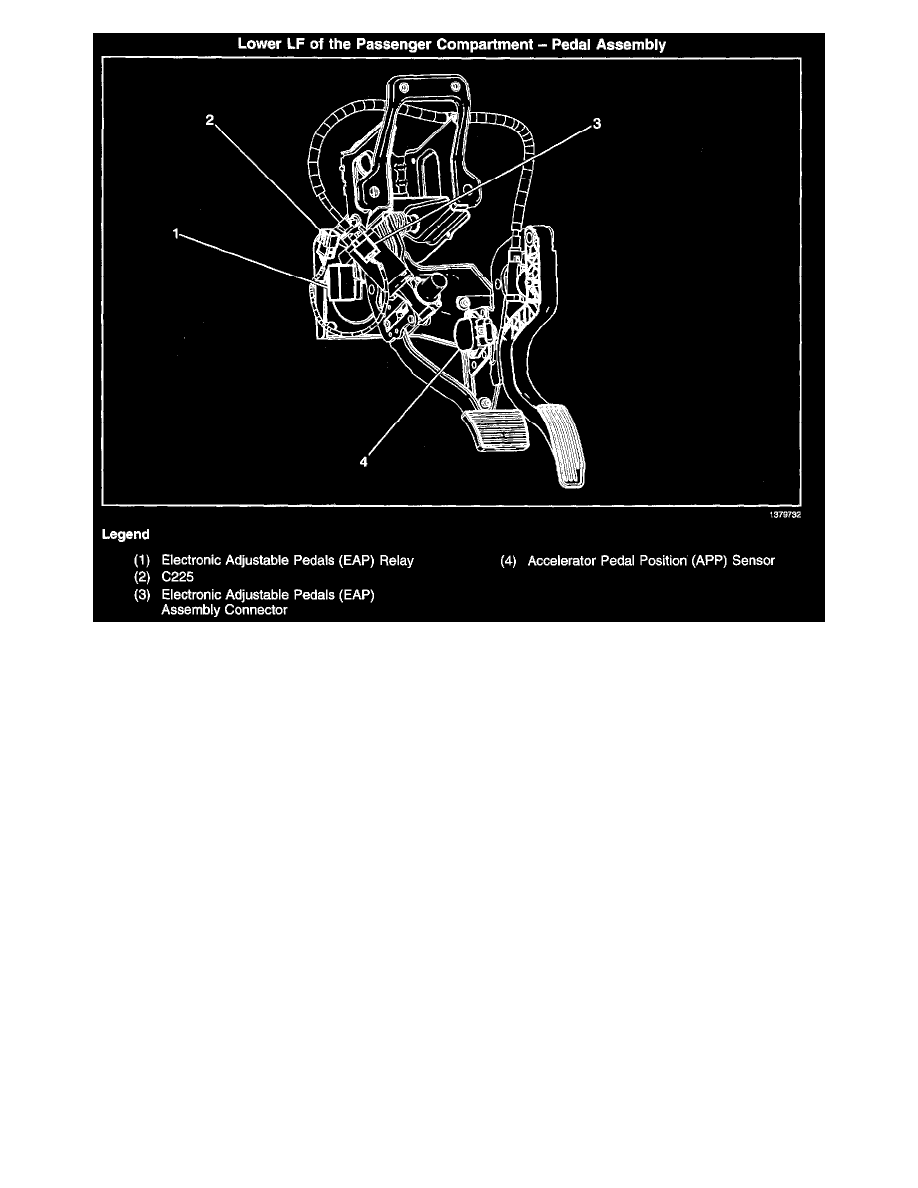 Lower LF of the Passenger Compartment – Pedal Assembly

2

3

1

4

1379732

Legend

(1) Electronic Adjustable Pedals (EAP) Relay
(2) C225
(3) Electronic Adjustable Pedals (EAP) Assembly Connector

(4) Accelerator Pedal Position (APP) Sensor