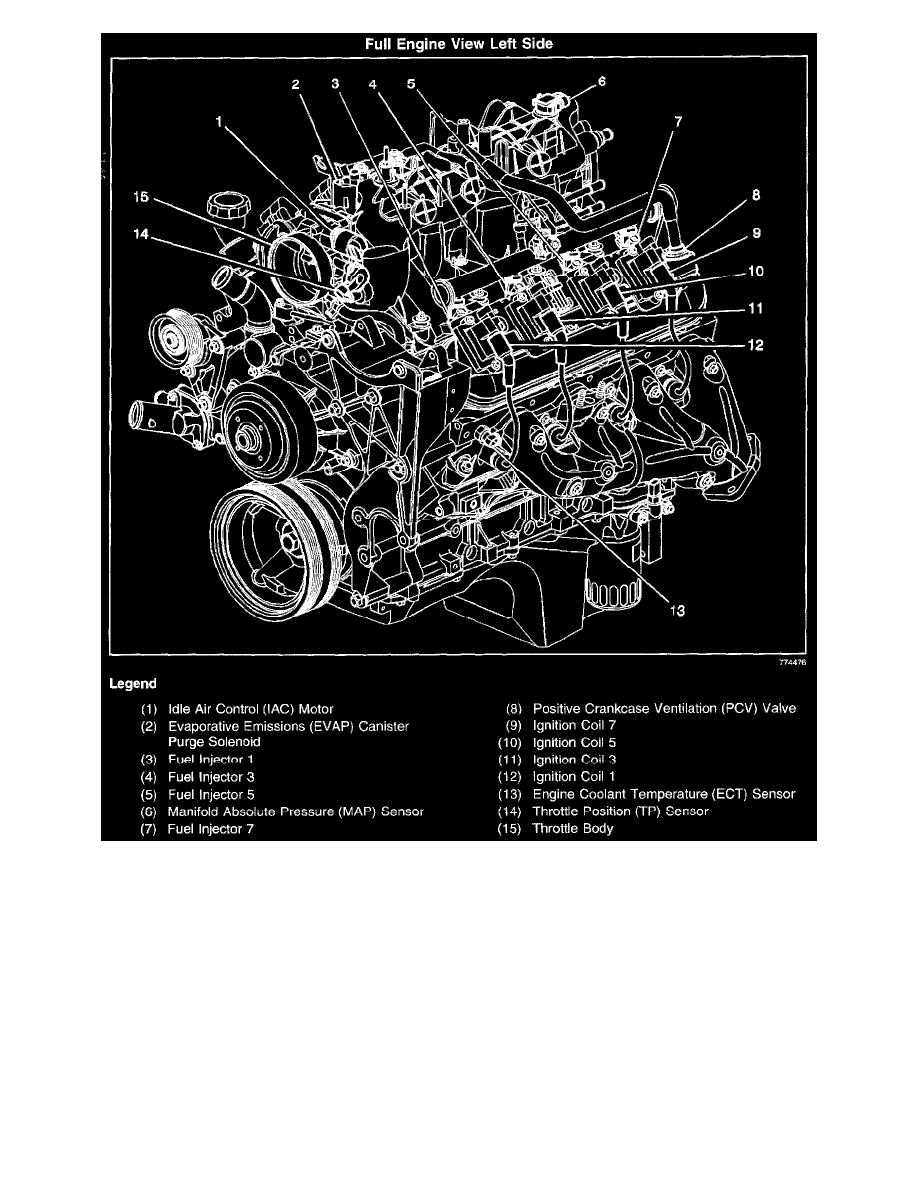 Full Engine View Left Side

2 3 4 5 6

1

7

15

8

14

9

10

11

12

13

774476

Legend

(1) Idle Air Control (IAC) Motor
(2) Evaporative Emissions (EVAP) Canister Purge Solenoid
(3) Fuel Injector 1
(4) Fuel Injector 3
(5) Fuel Injector 5
(6) Manifold Absolute Pressure (MAP) Sensor
(7) Fuel Injector 7

(8) Positive Crankcase Ventilation (PCV) Valve
(9) Ignition Coil 7
(10) Ignition Coil 5
(11) Ignition Coil 3
(12) Ignition Coil 1
(13) Engine Coolant Temperature (ECT) Sensor
(14) Throttle Position (TP) Sensor
(15) Throttle Body