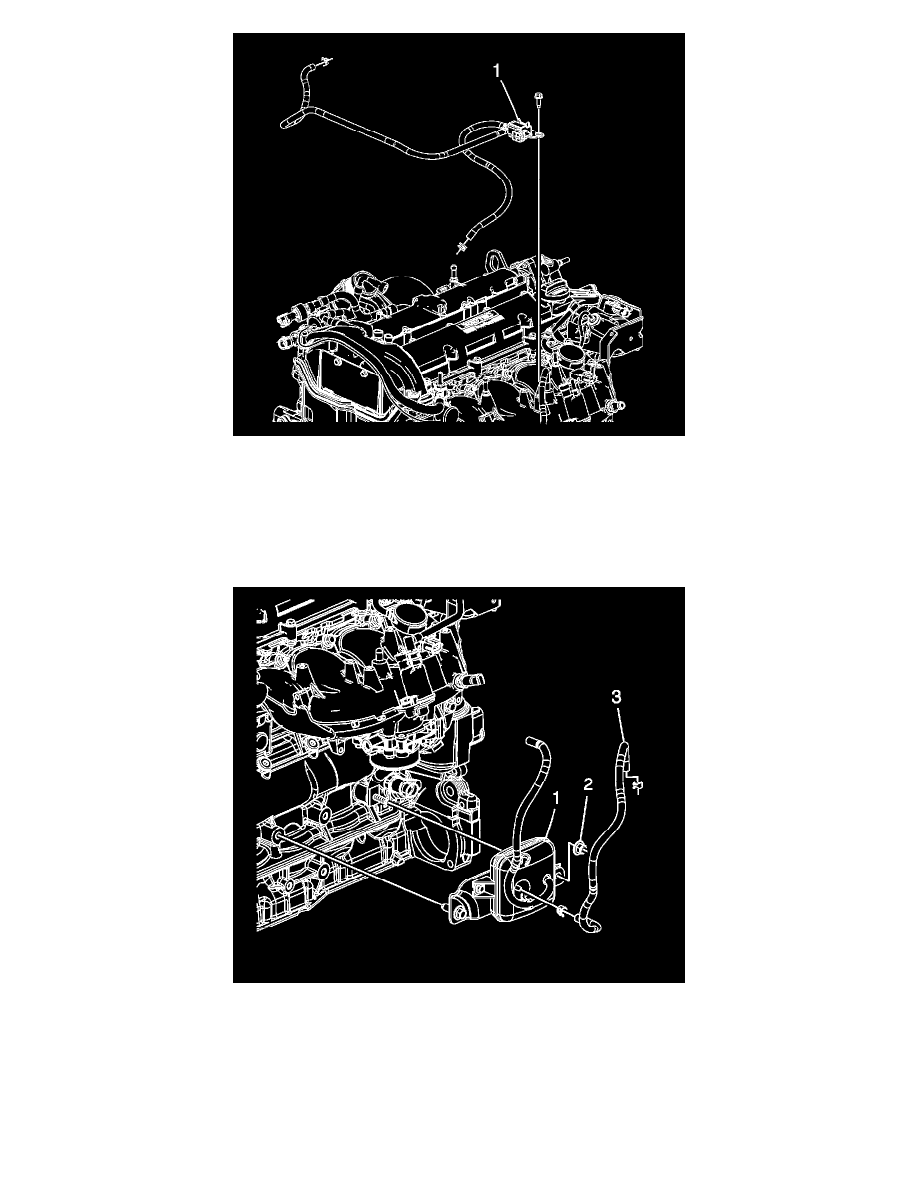 1

3
1
2