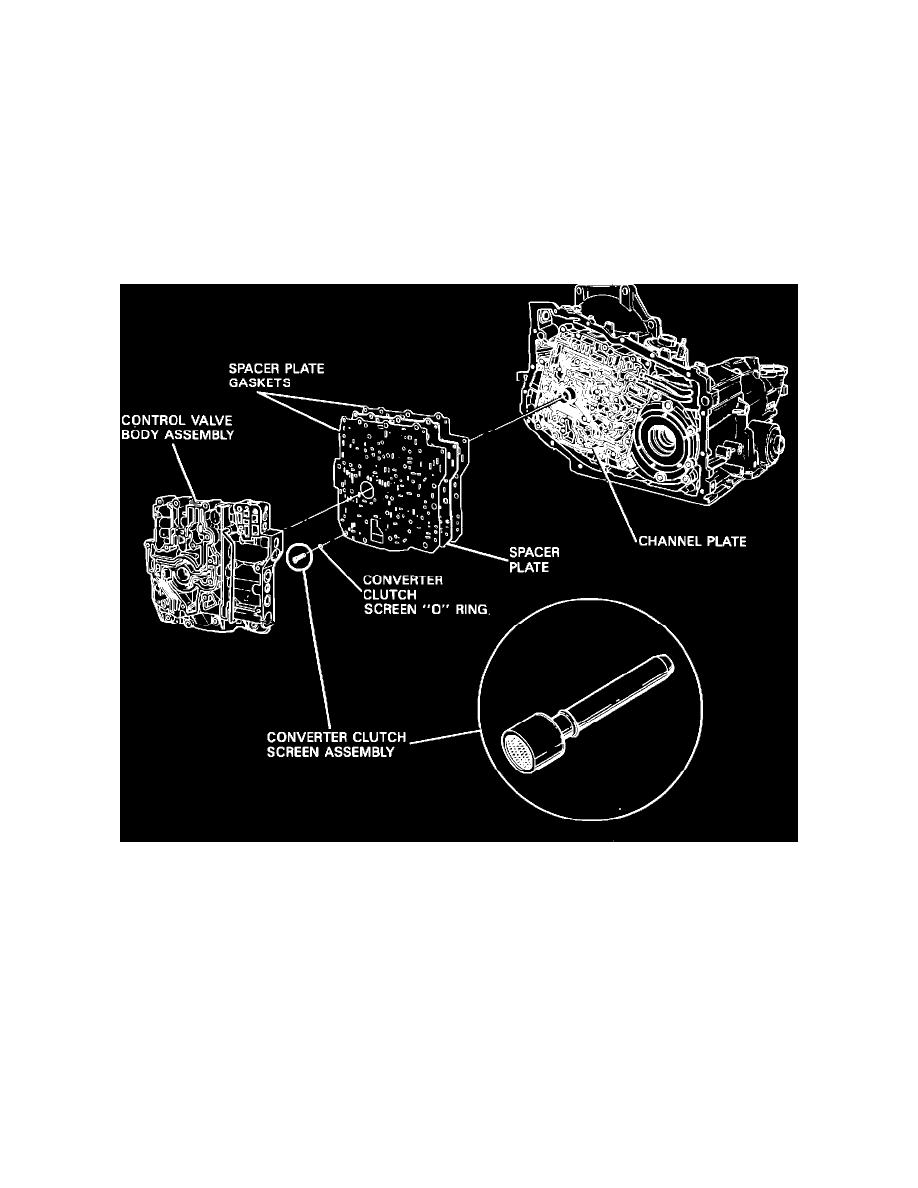 SPACER PLATE GASKETS

CONTROL VALVE BODY ASSEMBLY

CHANNEL PLATE

SPACER PLATE

CONVERTER CLUTCH SCREEN "O" RING.

CONVERTER CLUTCH SCREEN ASSEMBLY