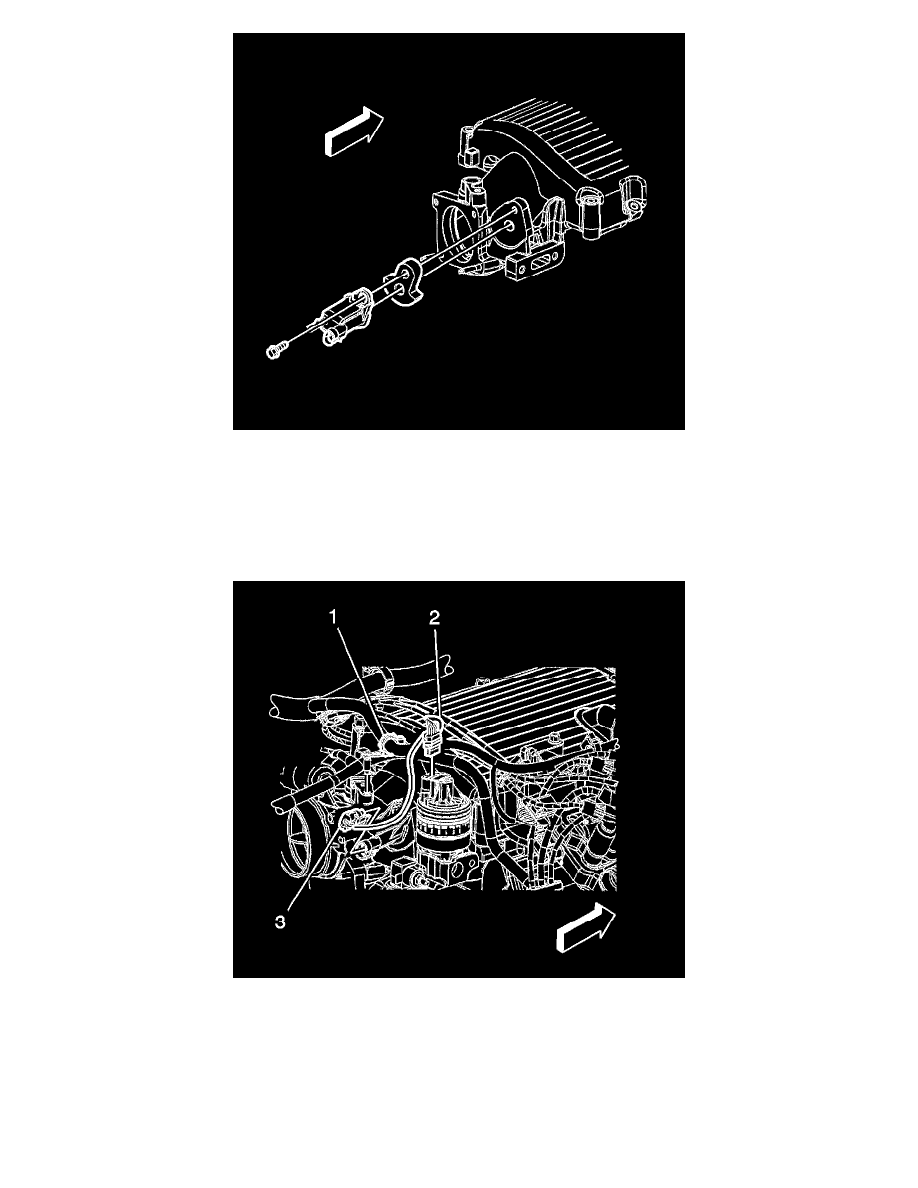 1
2
3