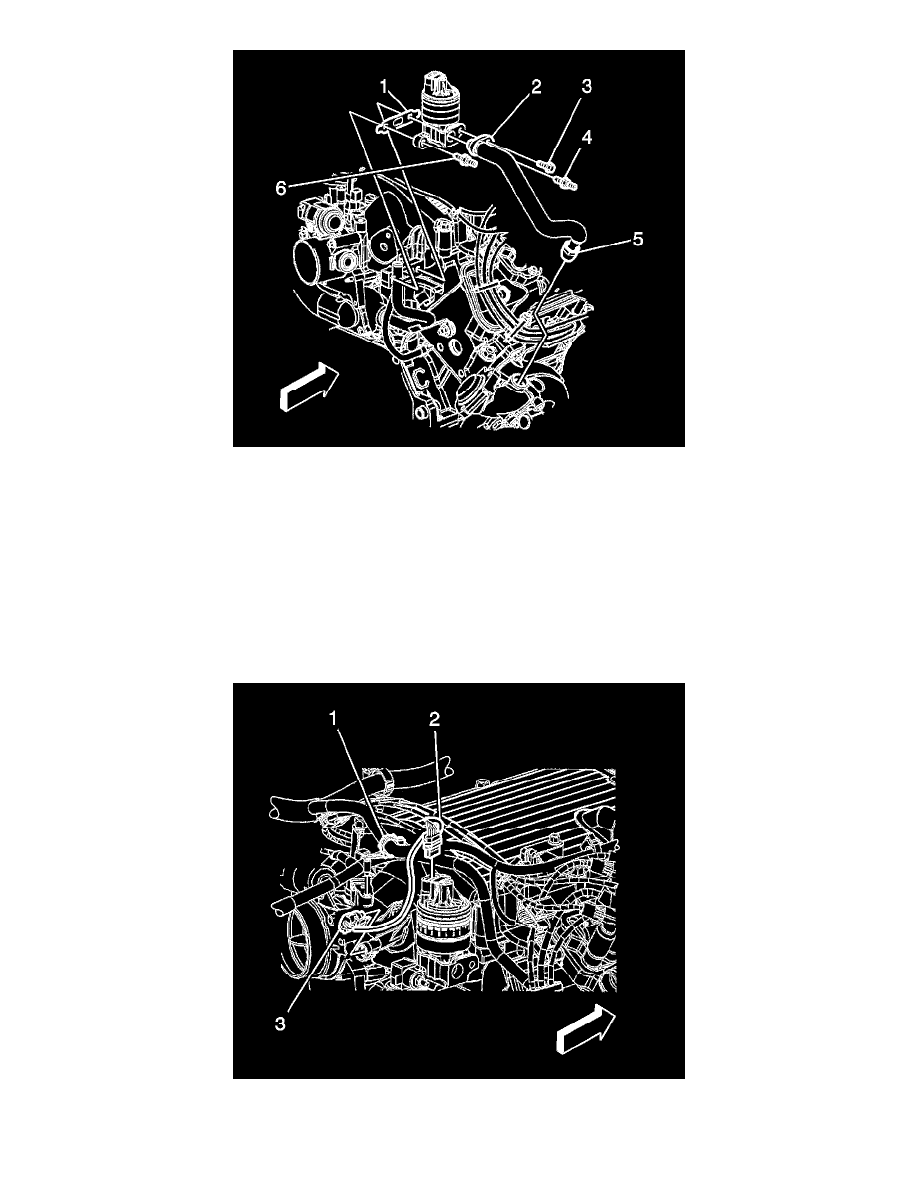 1
2
3
4
6
5

1
2
3