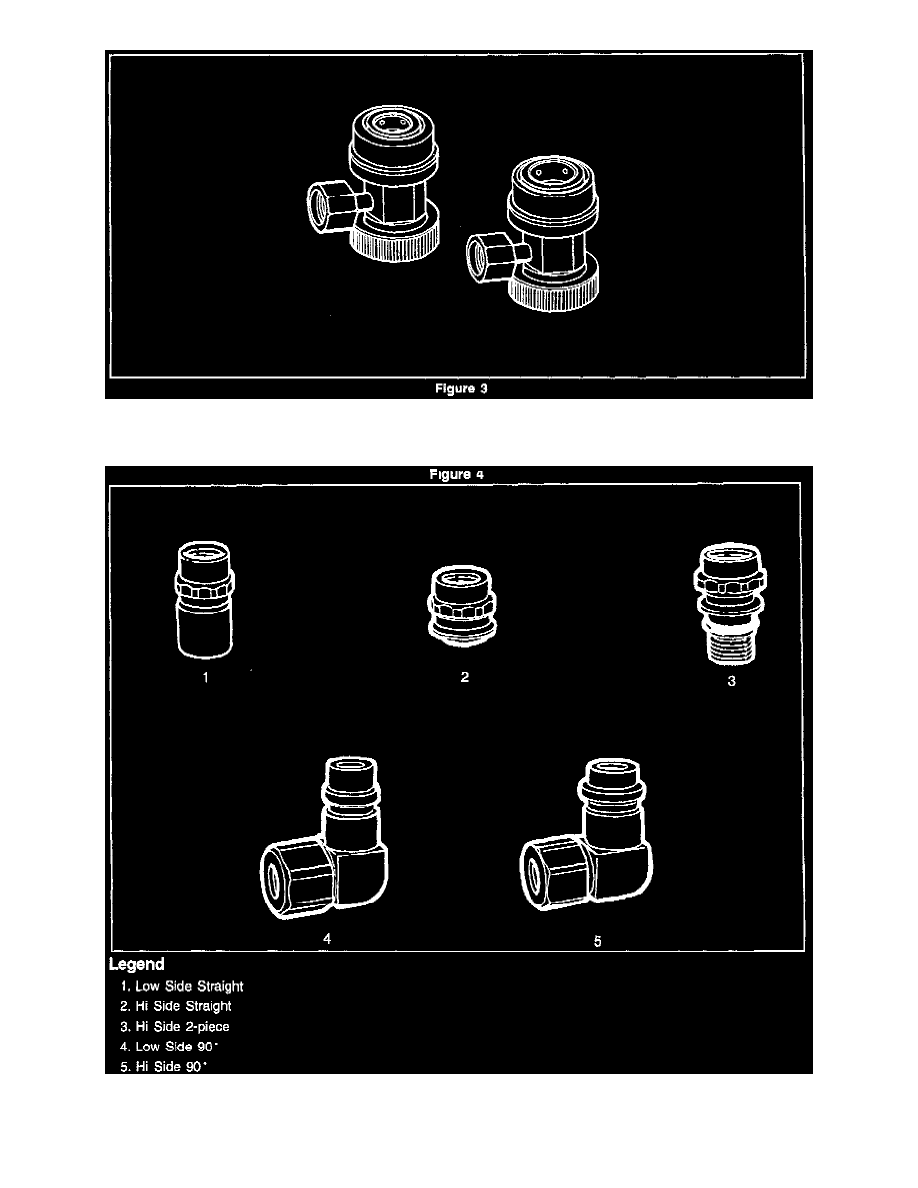 Figure 3

Figure 4

1

2

3

4

5

Legend

1. Low Side Straight

2. Hi Side Straight

3. Hi Side 2-piece

4. Low Side 90°

5. Hi Side 90°