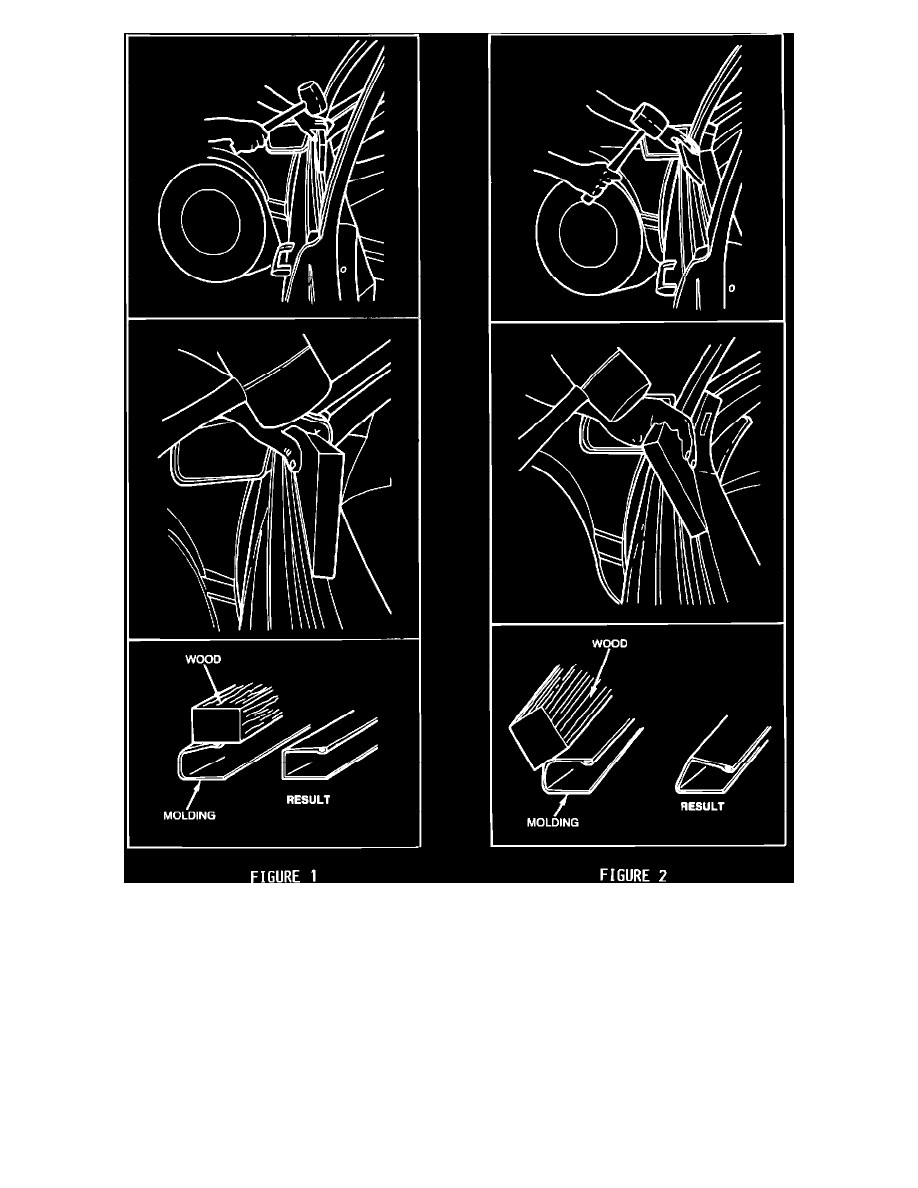 WOOD

MOLDING

RESULT

FIGURE 1

WOOD

MOLDING

RESULT

FIGURE 2