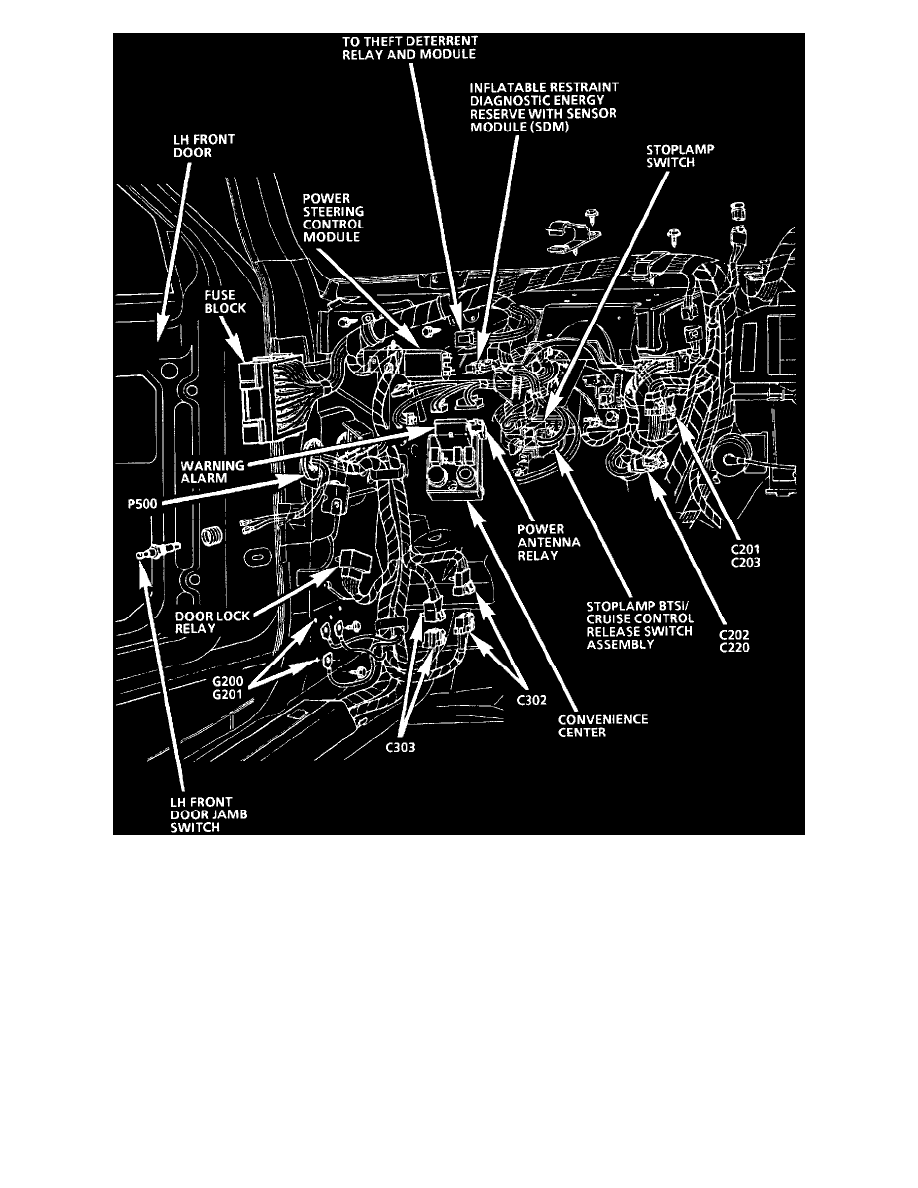 TO THEFT DETERRENT RELAY AND MODULE

INFLATABLE RESTRAINT DIAGNOSTIC ENERGY RESERVE WITH SENSOR MODULE (SDM)

LH FRONT DOOR

STOPLAMP SWITCH

POWER STEERING CONTROL MODULE

FUSE BLOCK

WARNING ALARM

P500

POWER ANTENNA RELAY

C201
C203

DOOR LOCK RELAY

STOPLAMP BTSI/ CRUISE CONTROL RELEASE SWITCH ASSEMBLY

C202
C220

G200
G201

C302

CONVENIENCE CENTER

C303

LH FRONT DOOR JAMB SWITCH