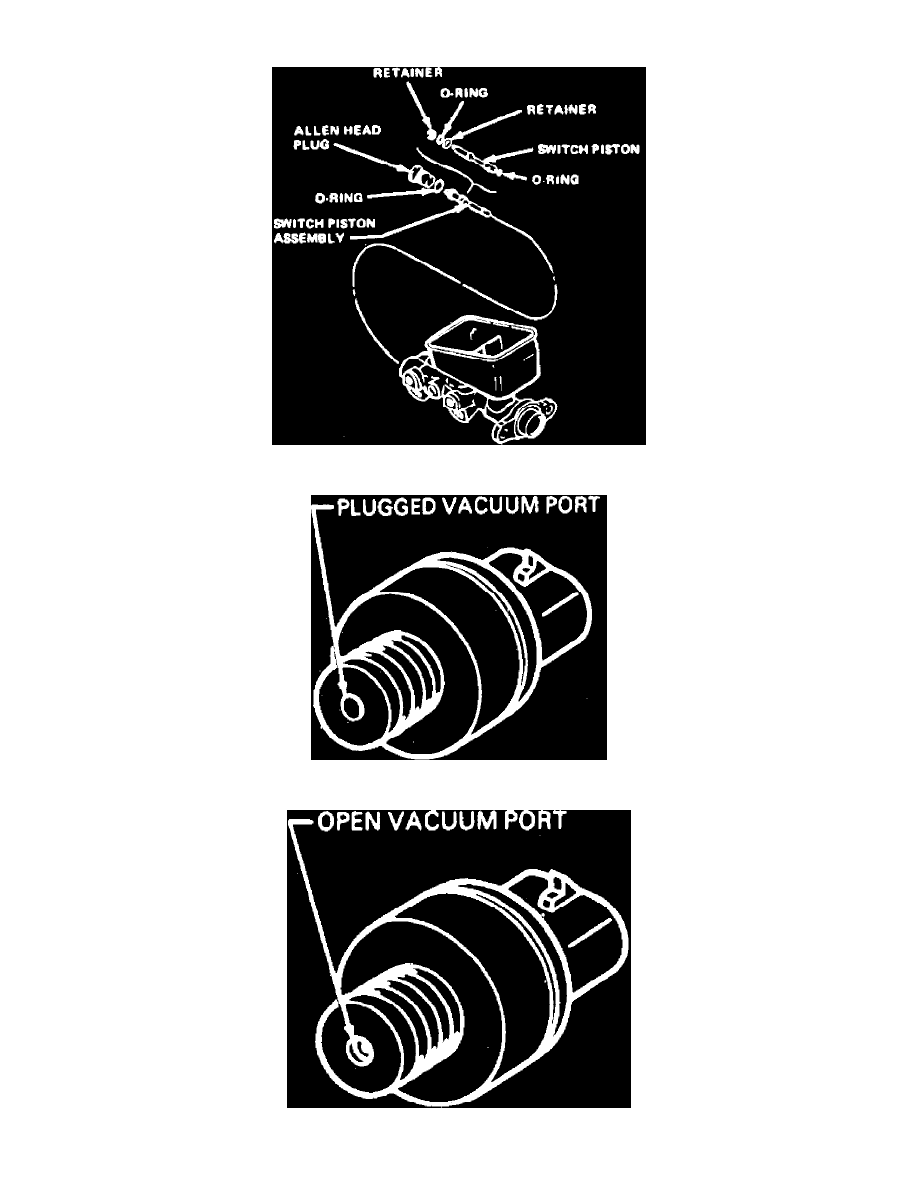 RETAINER
O-RING
RETAINER
ALLEN HEAD PLUG
SWITCH PISTON
O-RING
O-RING
SWITCH PISTON ASSEMBLY

PLUGGED VACUUM PORT

OPEN VACUUM PORT