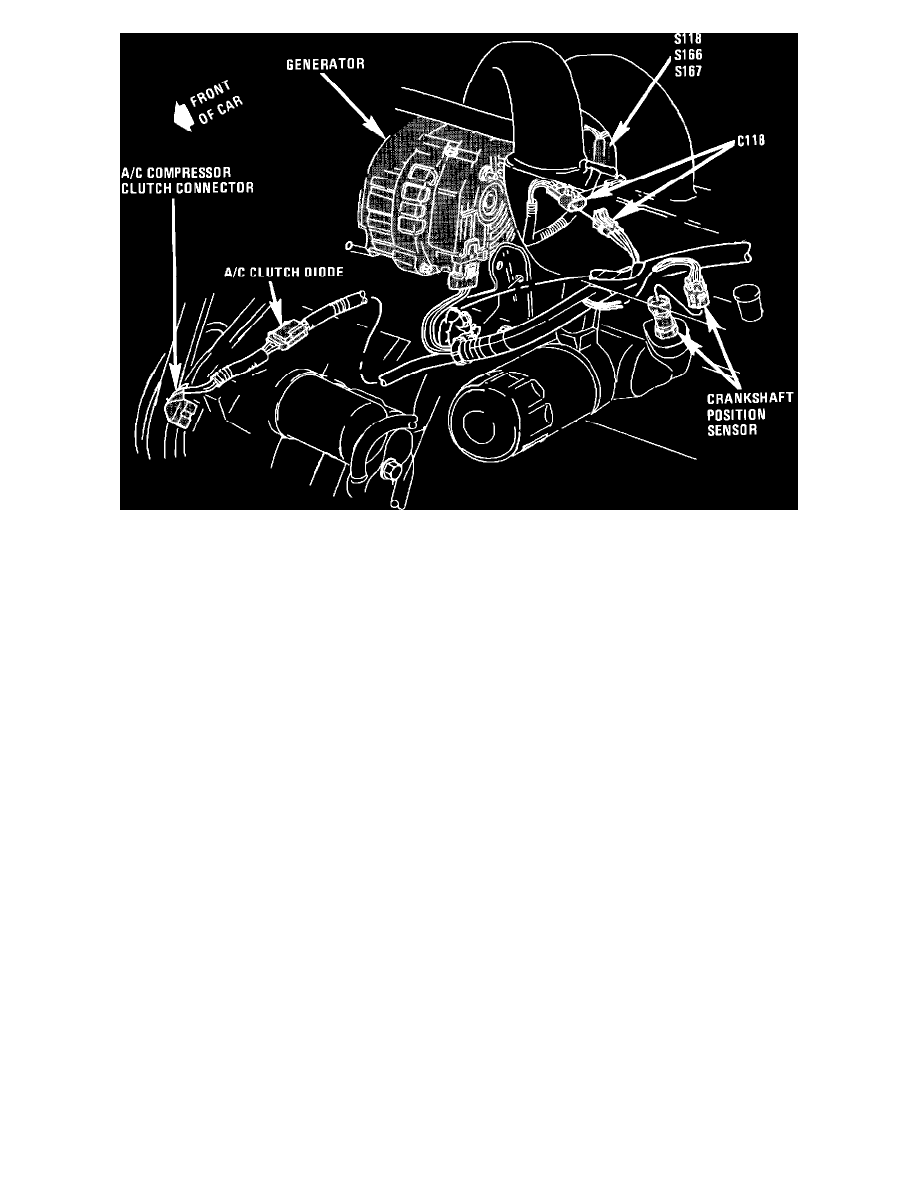 FRONT OF CAR

GENERATOR

S118
S166
S167

C118

A/C COMPRESSOR CLUTCH CONNECTOR

A/C CLUTCH DIODE

CRANKSHAFT POSITION SENSOR