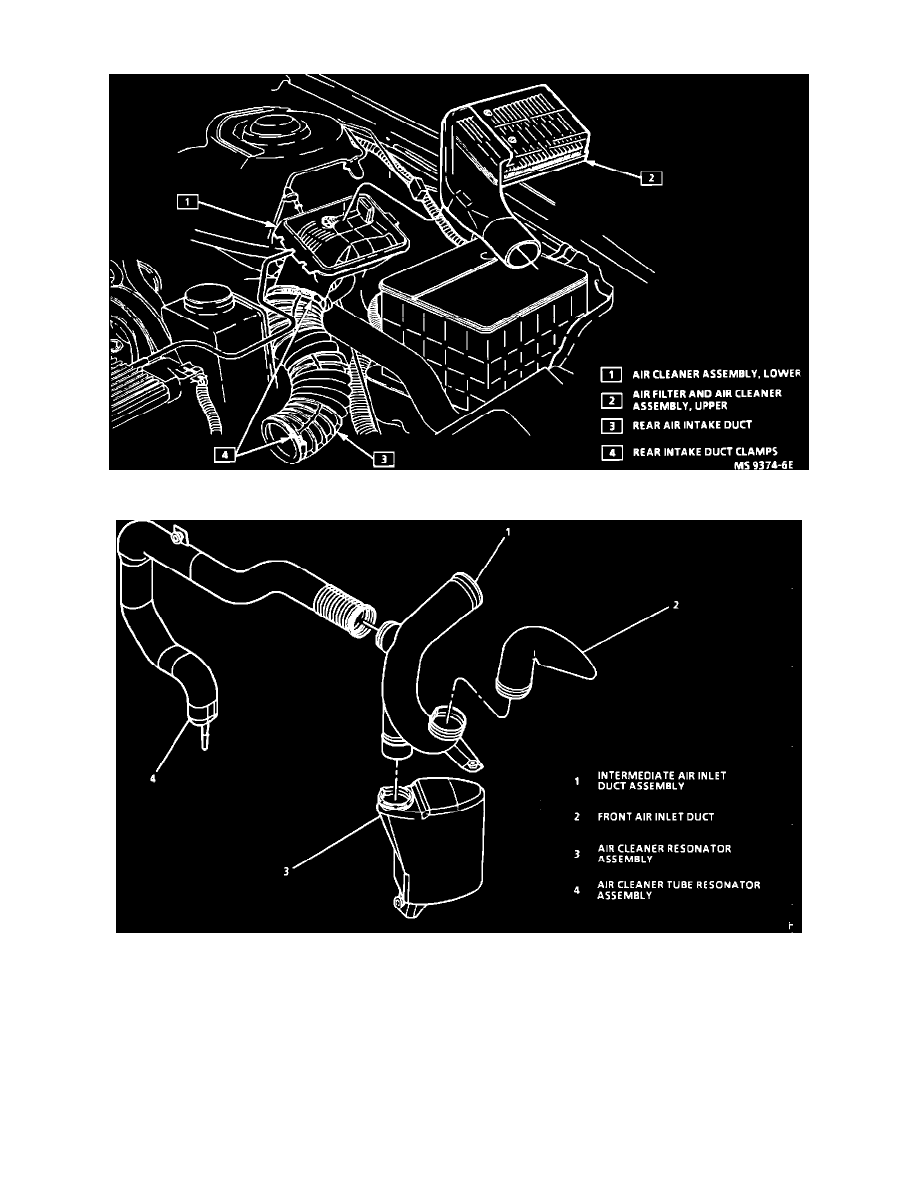 1

2

4

3

1 AIR CLEANER ASSEMBLY, LOWER

2 AIR FILTER AND AIR CLEANER ASSEMBLY, UPPER

3 REAR AIR INTAKE DUCT

4 REAR INTAKE DUCT CLAMPS

MS 9374-6E

1

2

4

3

1 INTERMEDIATE AIR INLET DUCT ASSEMBLY

2 FRONT AIR INLET DUCT

3 AIR CLEANER RESONATOR ASSEMBLY

4 AIR CLEANER TUBE RESONATOR ASSEMBLY