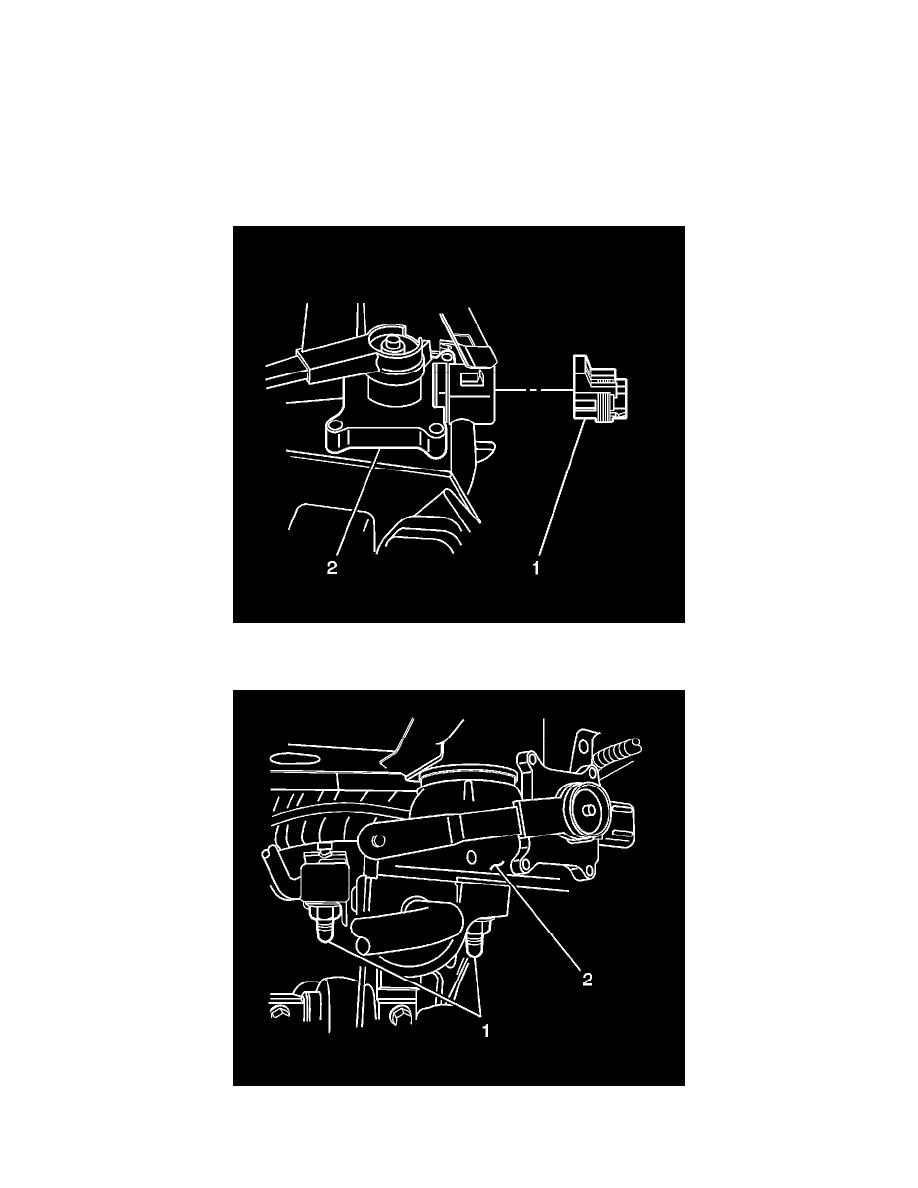 2
1

2
1