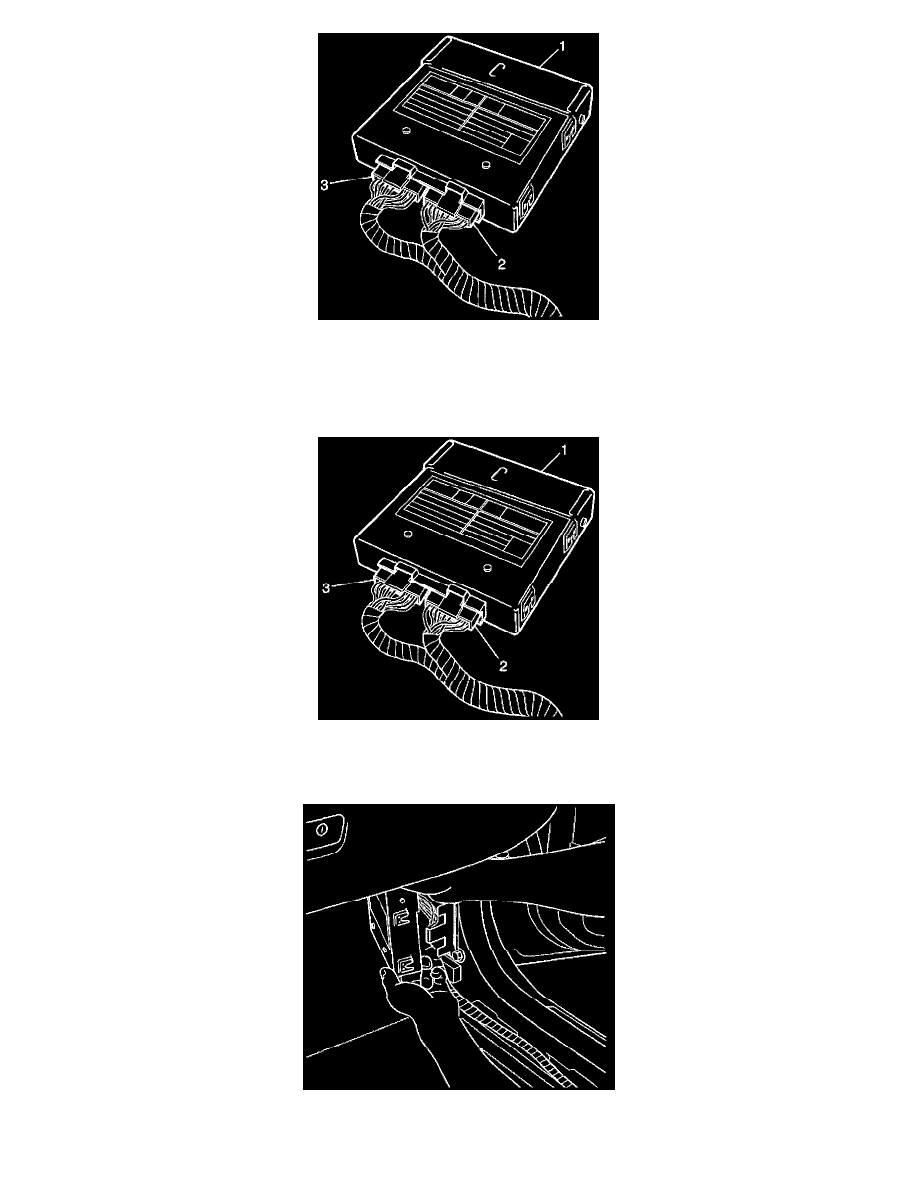 1
3
2

1
3
2