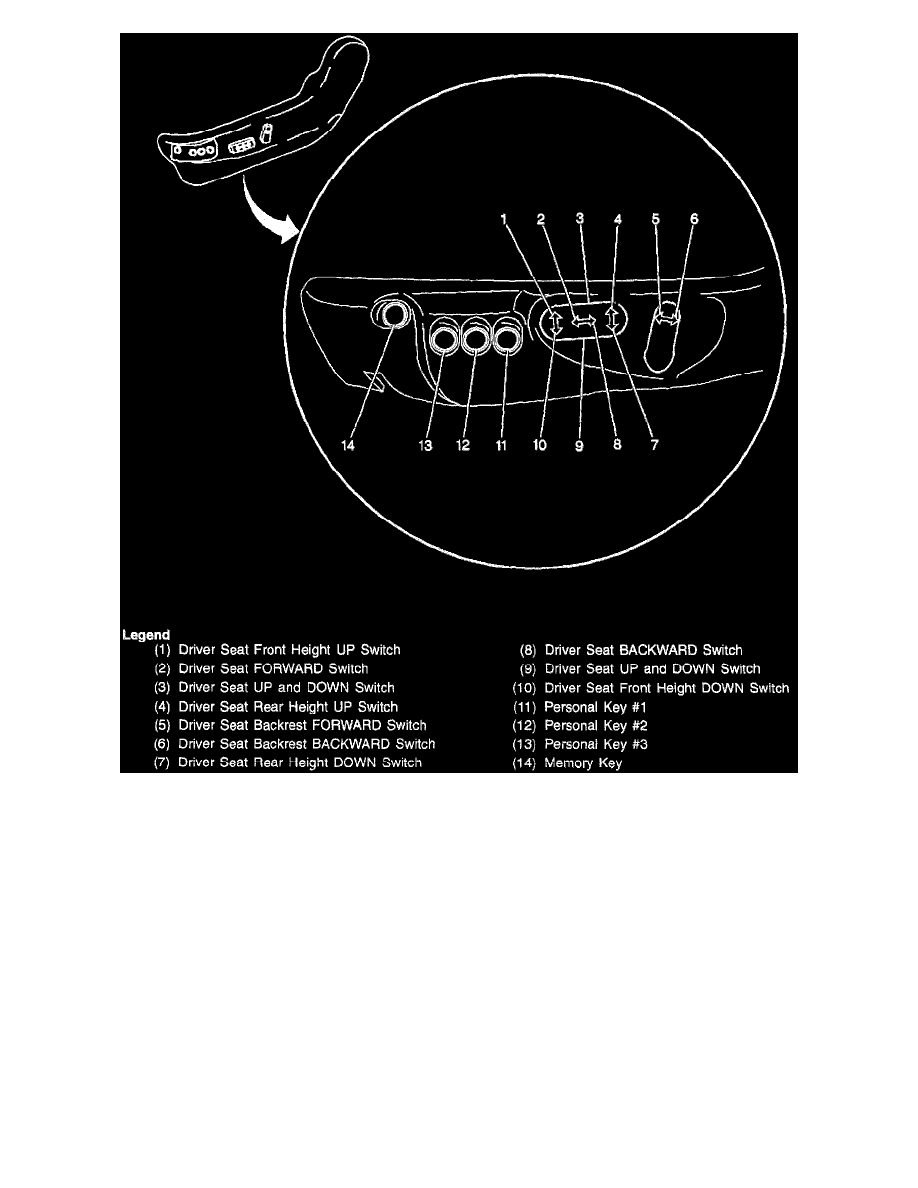 1 2 3 4 5 6

14 13 12 11 10 9 8 7

Legend
(1) Driver Seat Front Height UP Switch
(2) Driver Seat FORWARD Switch
(3) Driver Seat UP and DOWN Switch
(4) Driver Seat Rear Height UP Switch
(5) Driver Seat Backrest FORWARD Switch
(6) Driver Seat Backrest BACKWARD Switch
(7) Driver Seat Rear Height DOWN Switch

(8) Driver Seat BACKWARD Switch
(9) Driver Seat UP and DOWN Switch
(10) Driver Seat Front Height DOWN Switch
(11) Personal Key #1
(12) Personal Key #2
(13) Personal Key #3
(14) Memory Key