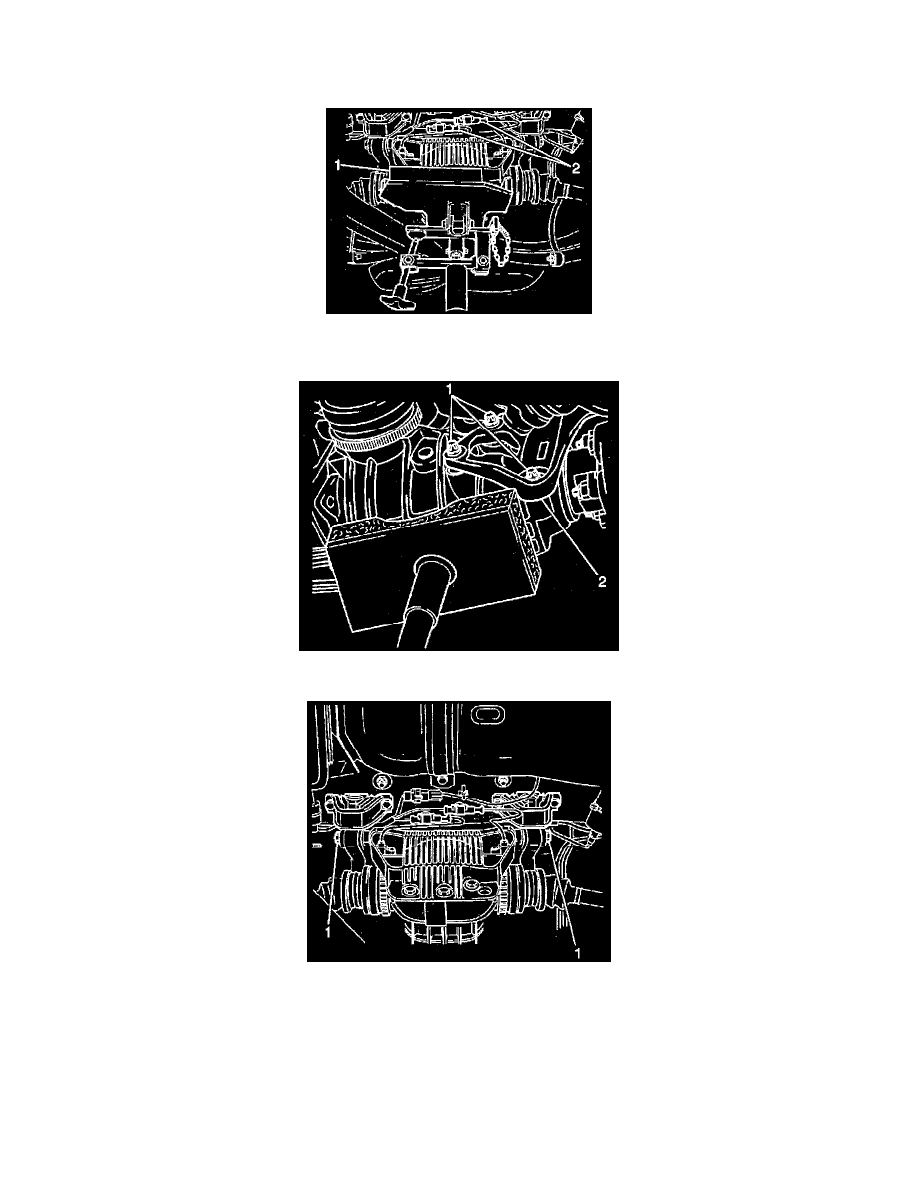 1
2

1
2

1
1