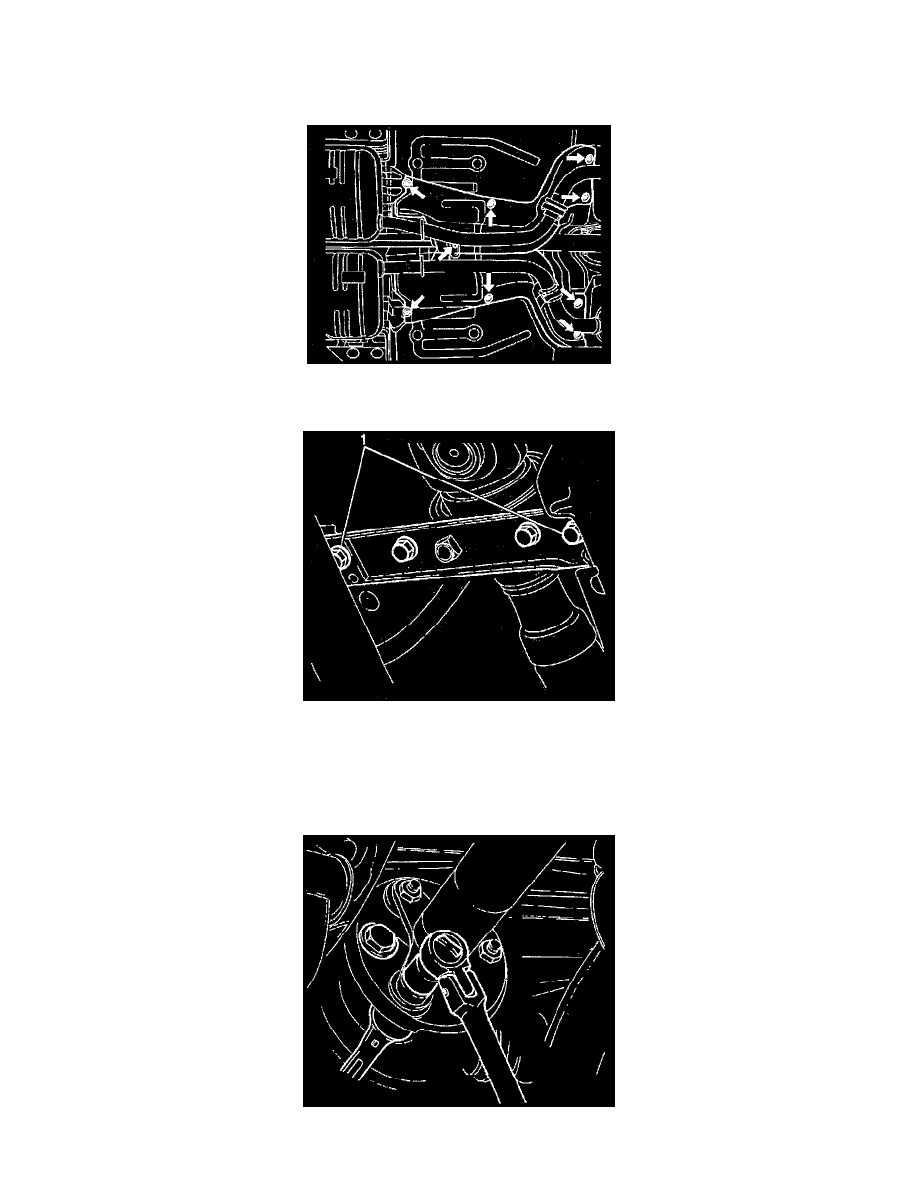 1