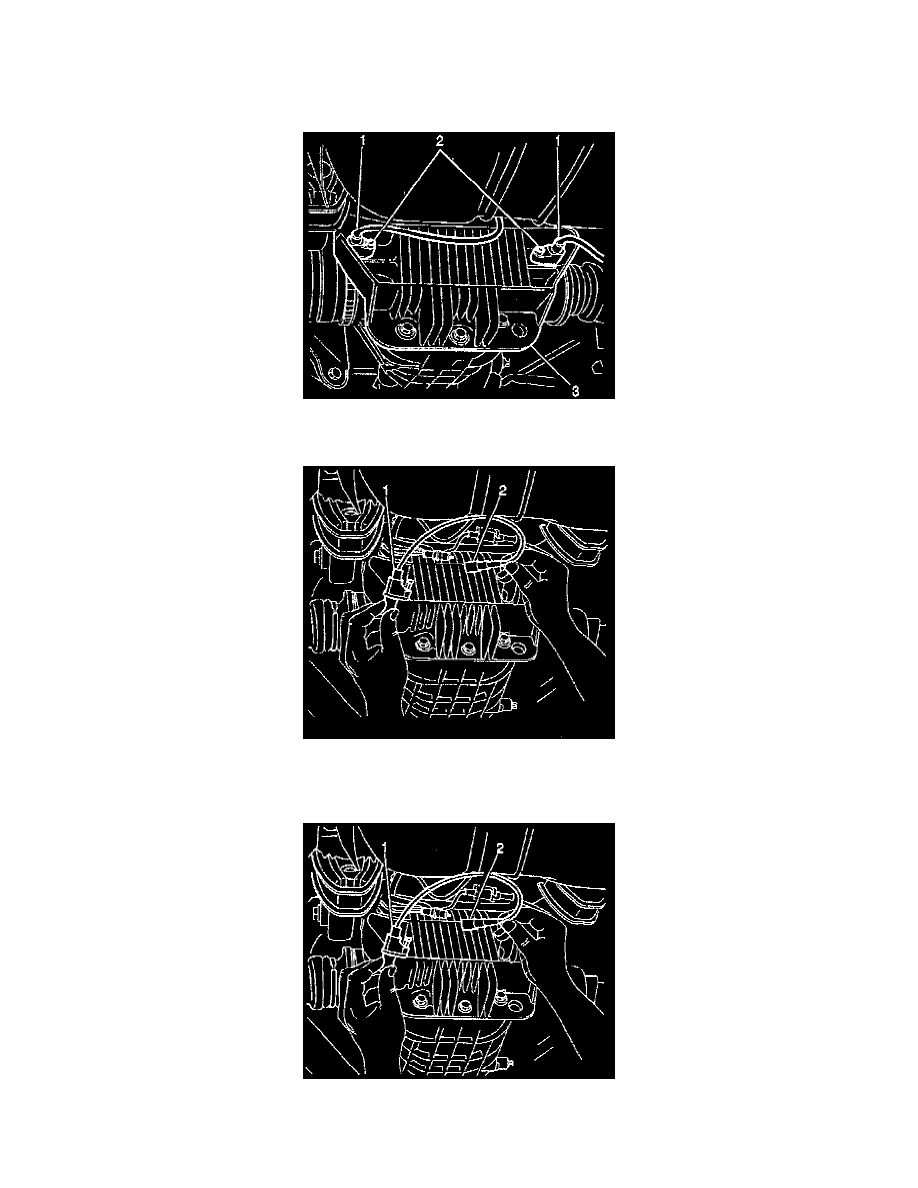 1
2
1
3

1
2

1
2