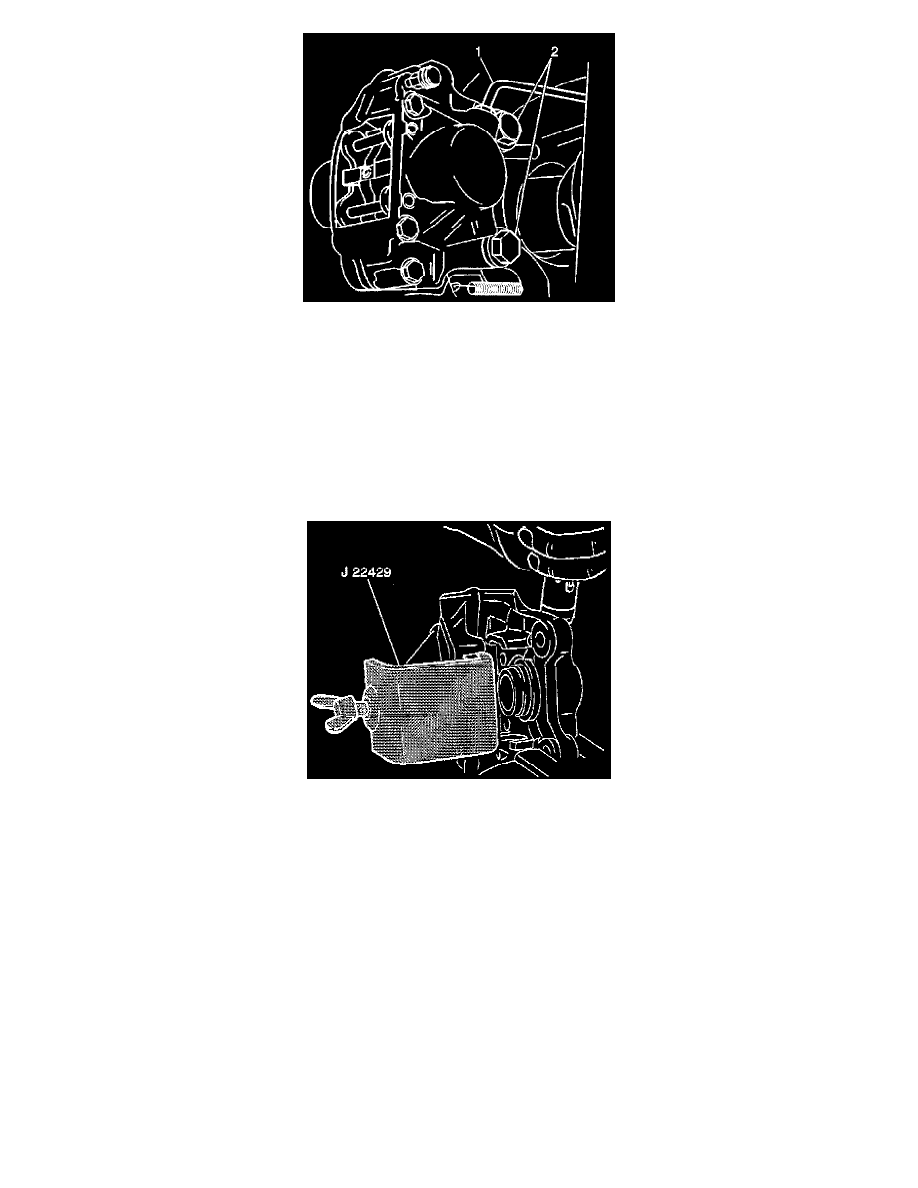 1
2

J 22429