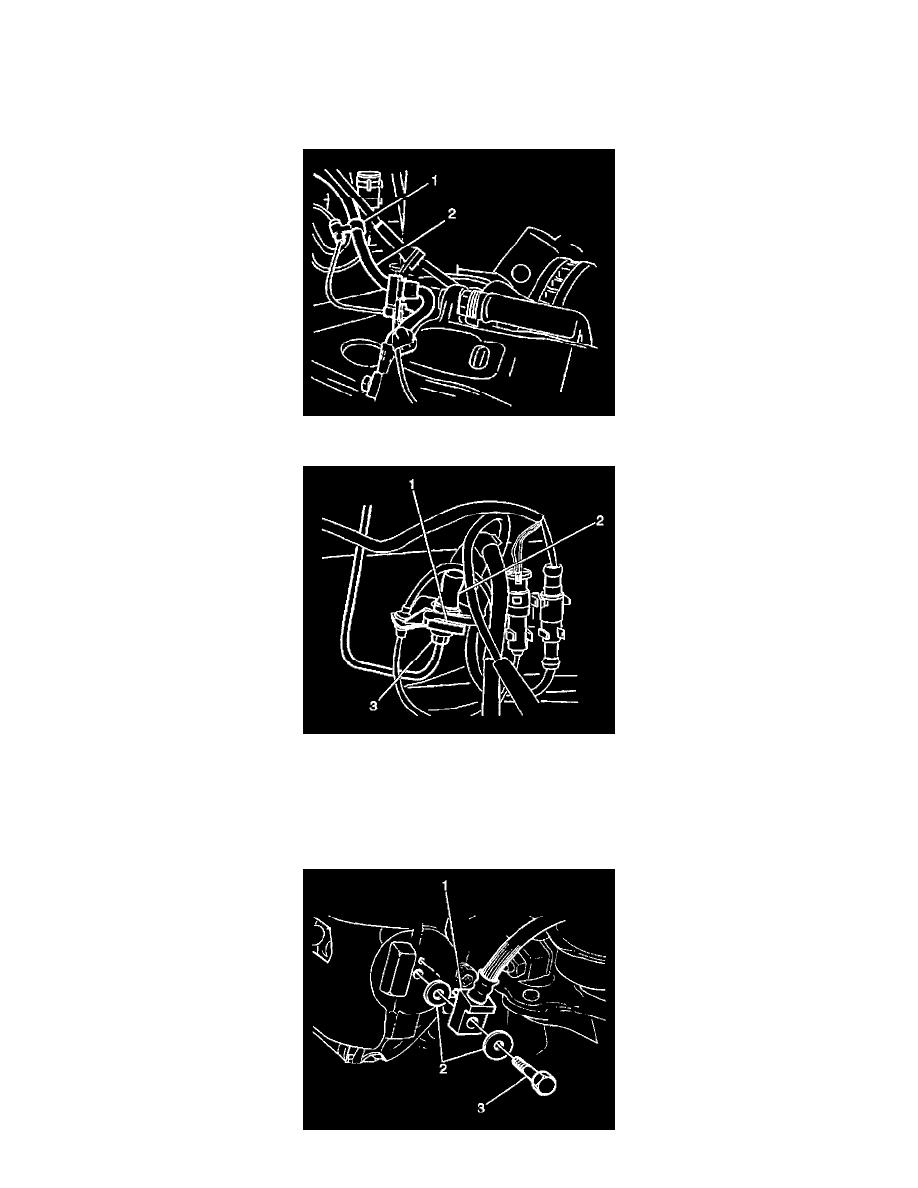 1
2

1
2
3

1
2
3