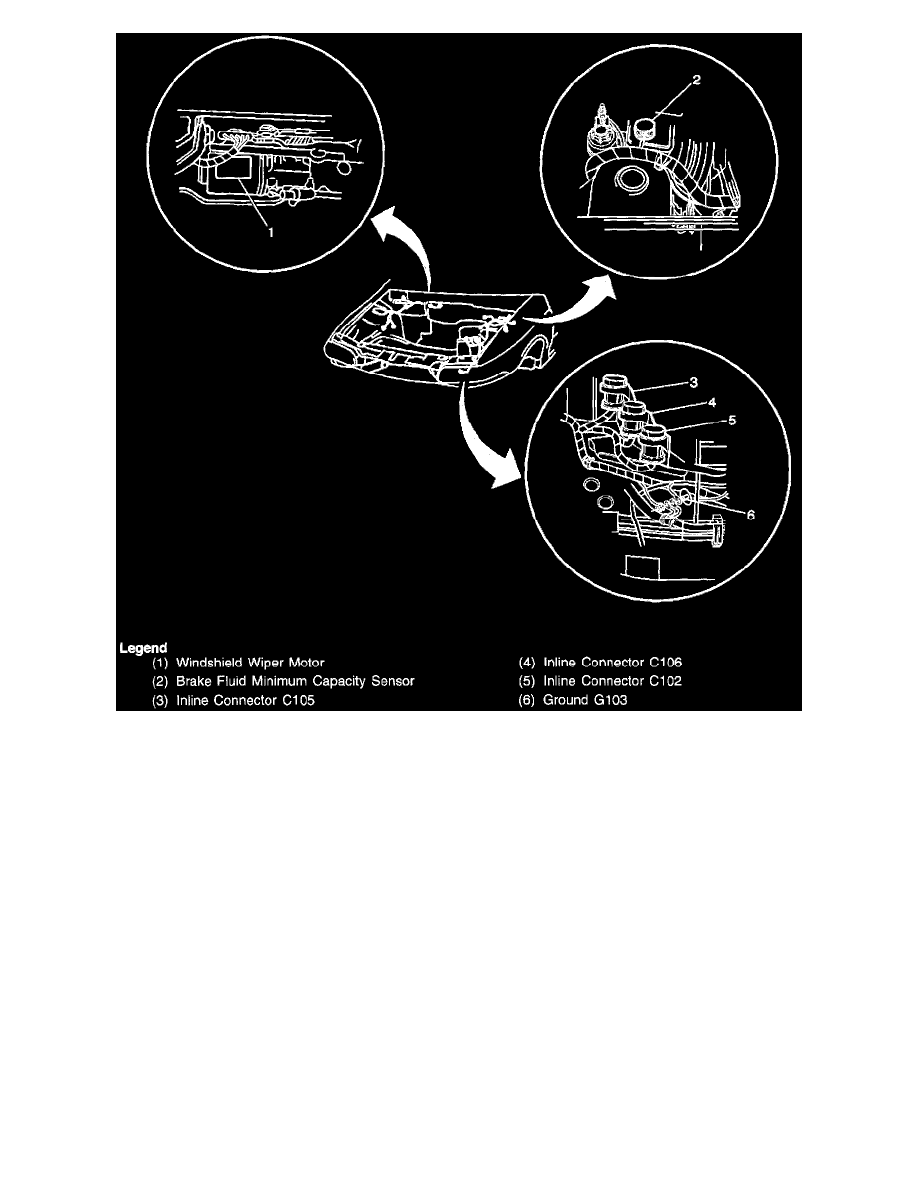 1

2

3
4
5
6

Legend
(1) Windshield Wiper Motor
(2) Brake Fluid Minimum Capacity Sensor
(3) Inline Connector C105
(4) Inline Connector C106
(5) Inline Connector C102
(6) Ground G103