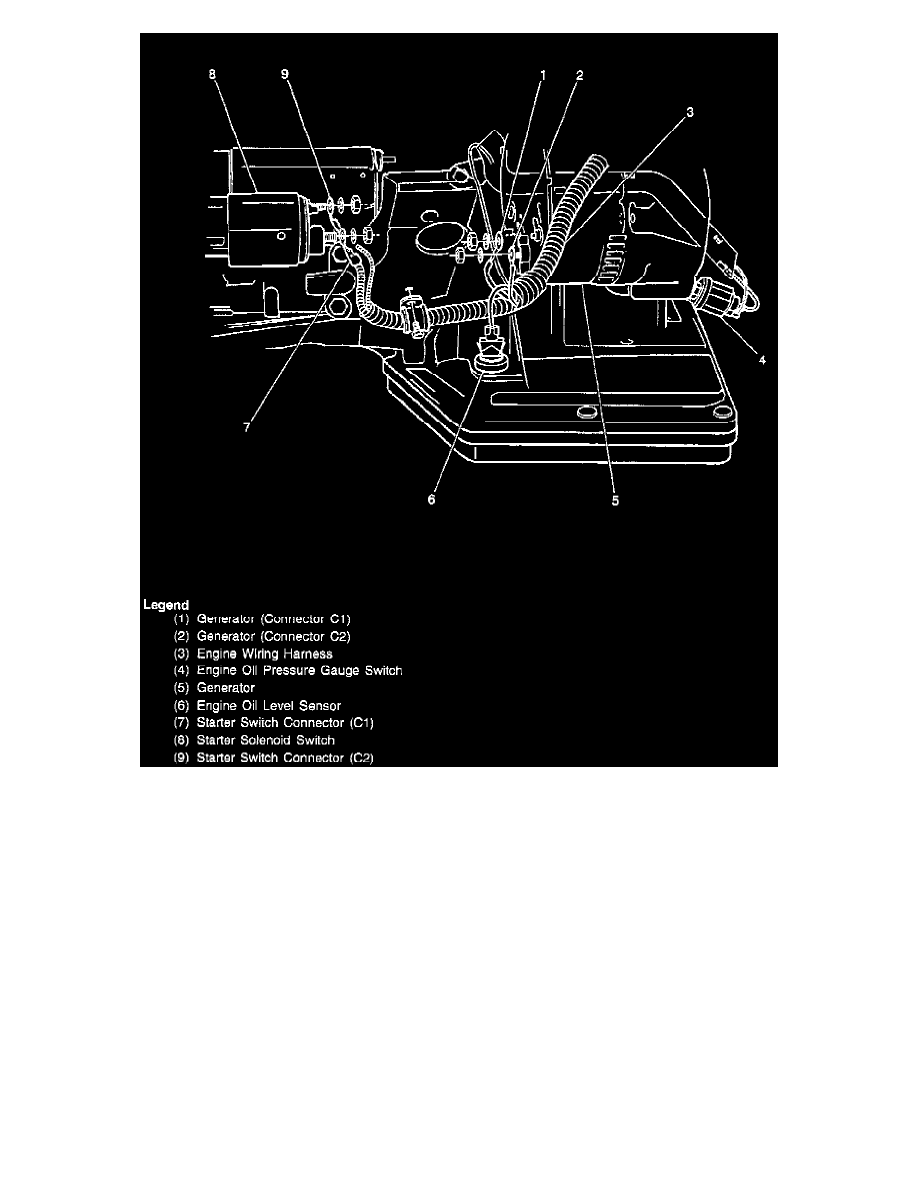 8
9
1
2
3
4
7
6
5

Legend
(1) Generator (Connector C1)
(2) Generator (Connector C2)
(3) Engine Wiring Harness
(4) Engine Oil Pressure Gauge Switch
(5) Generator
(6) Engine Oil Level Sensor
(7) Starter Switch Connector (C1)
(8) Starter Solenoid Switch
(9) Starter Switch Connector (C2)