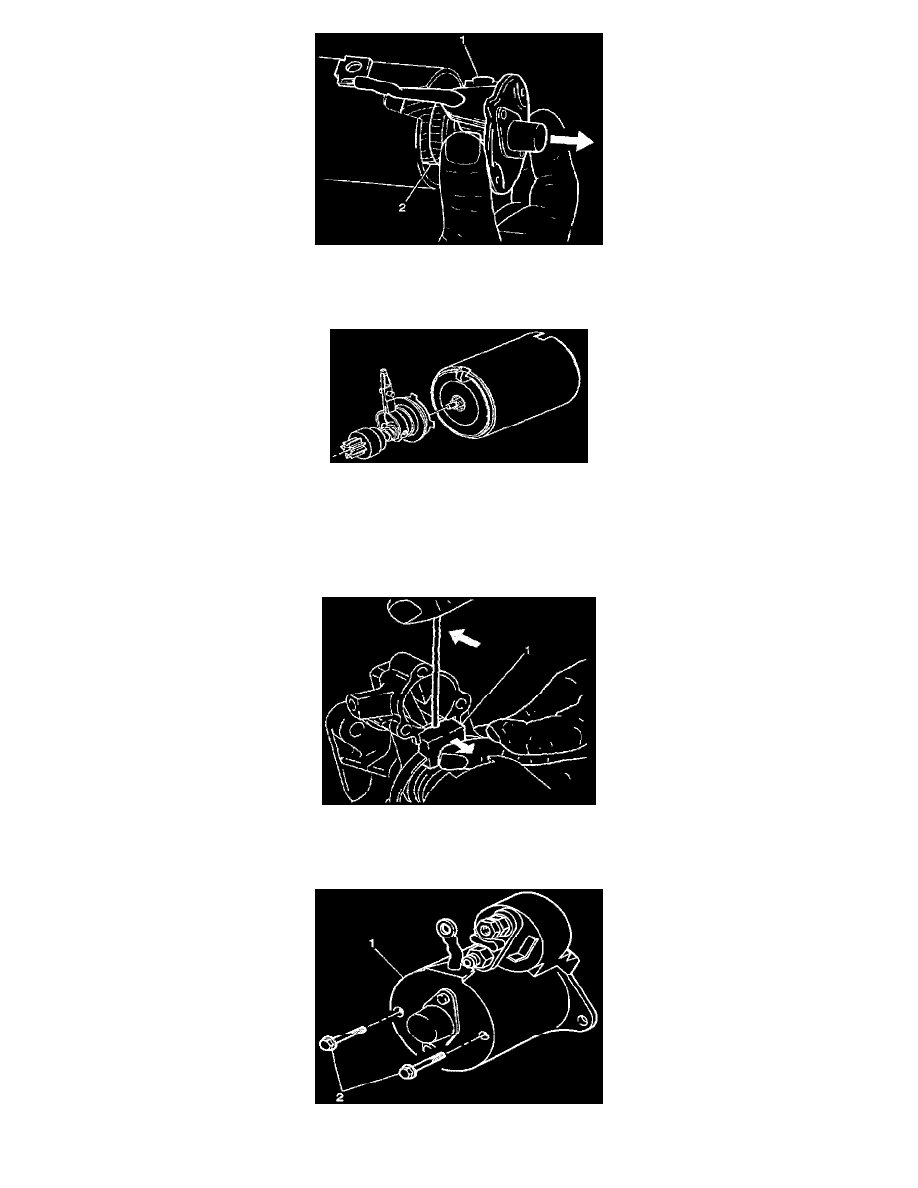 1
2

1

1
2