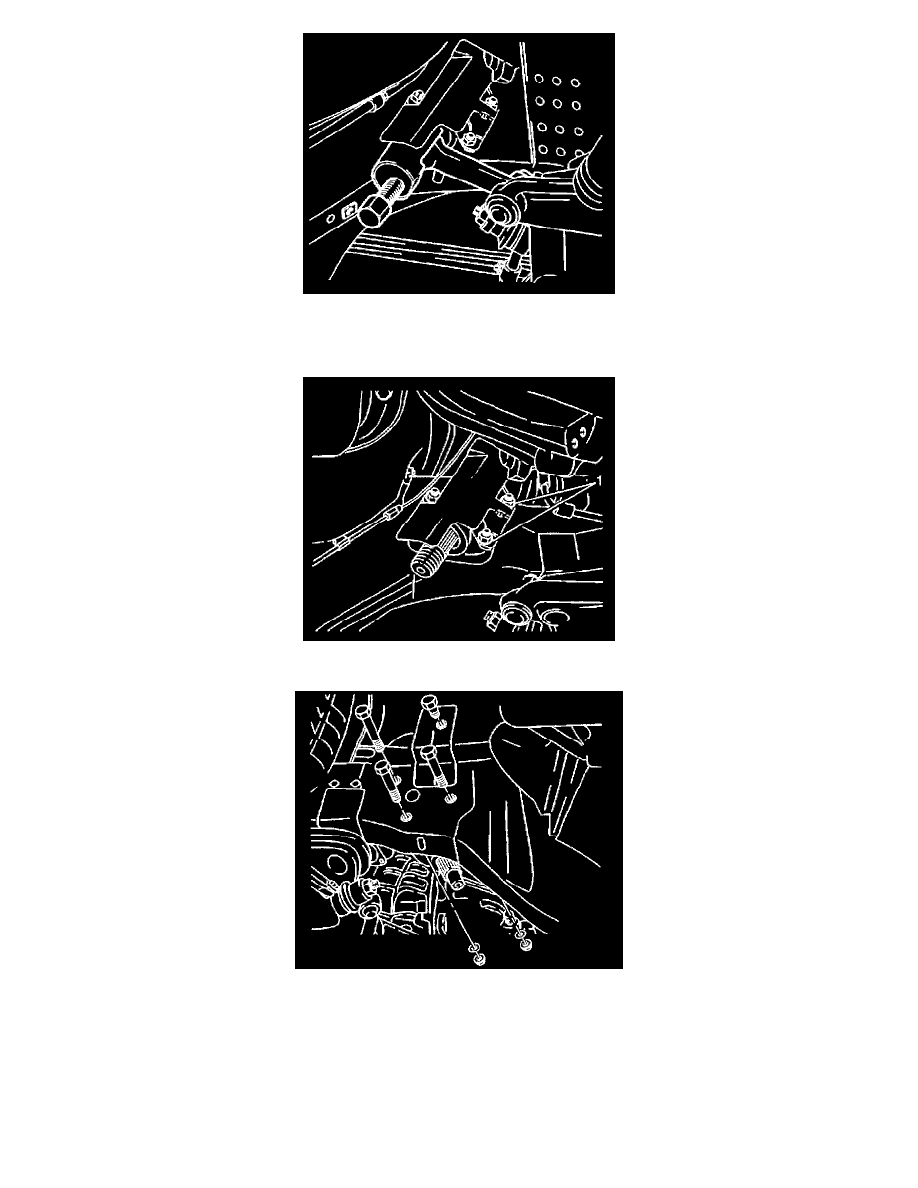 1