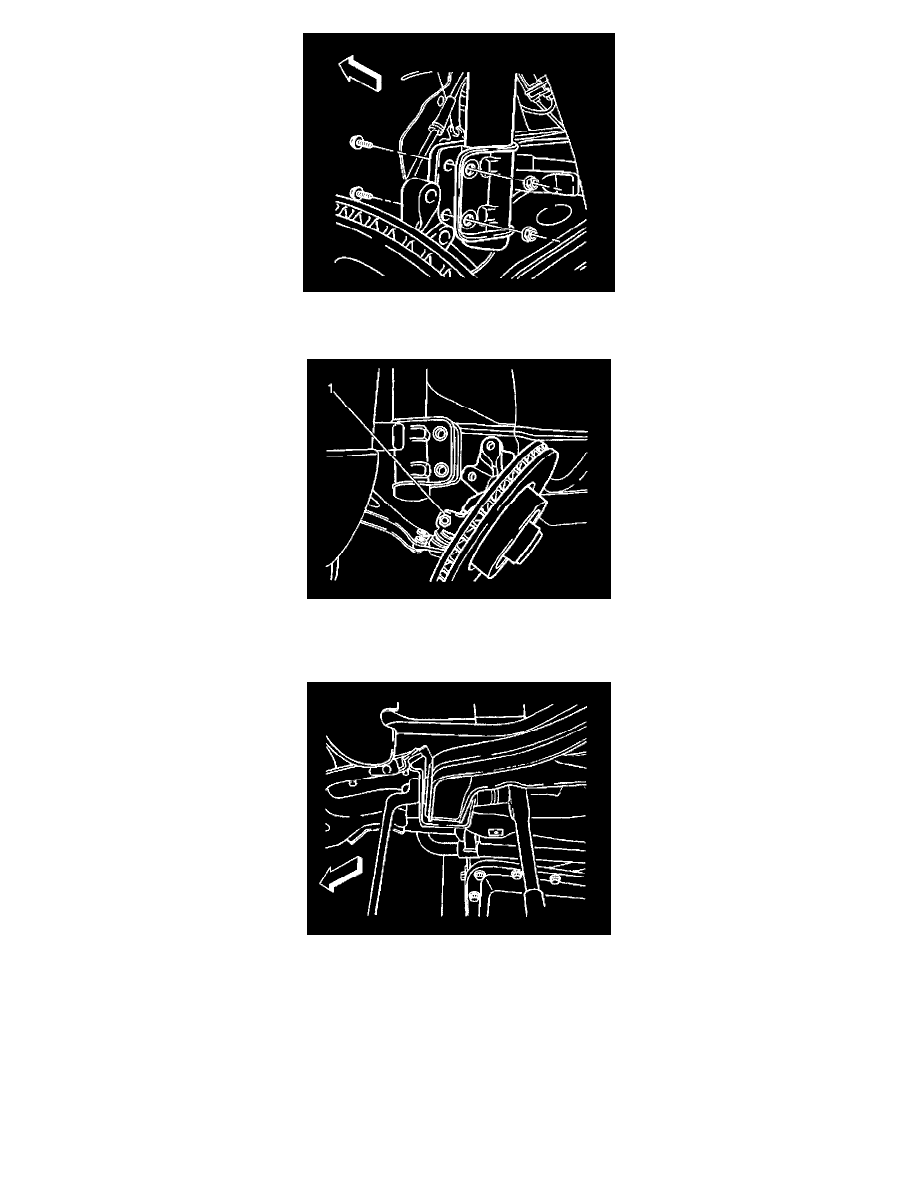 1