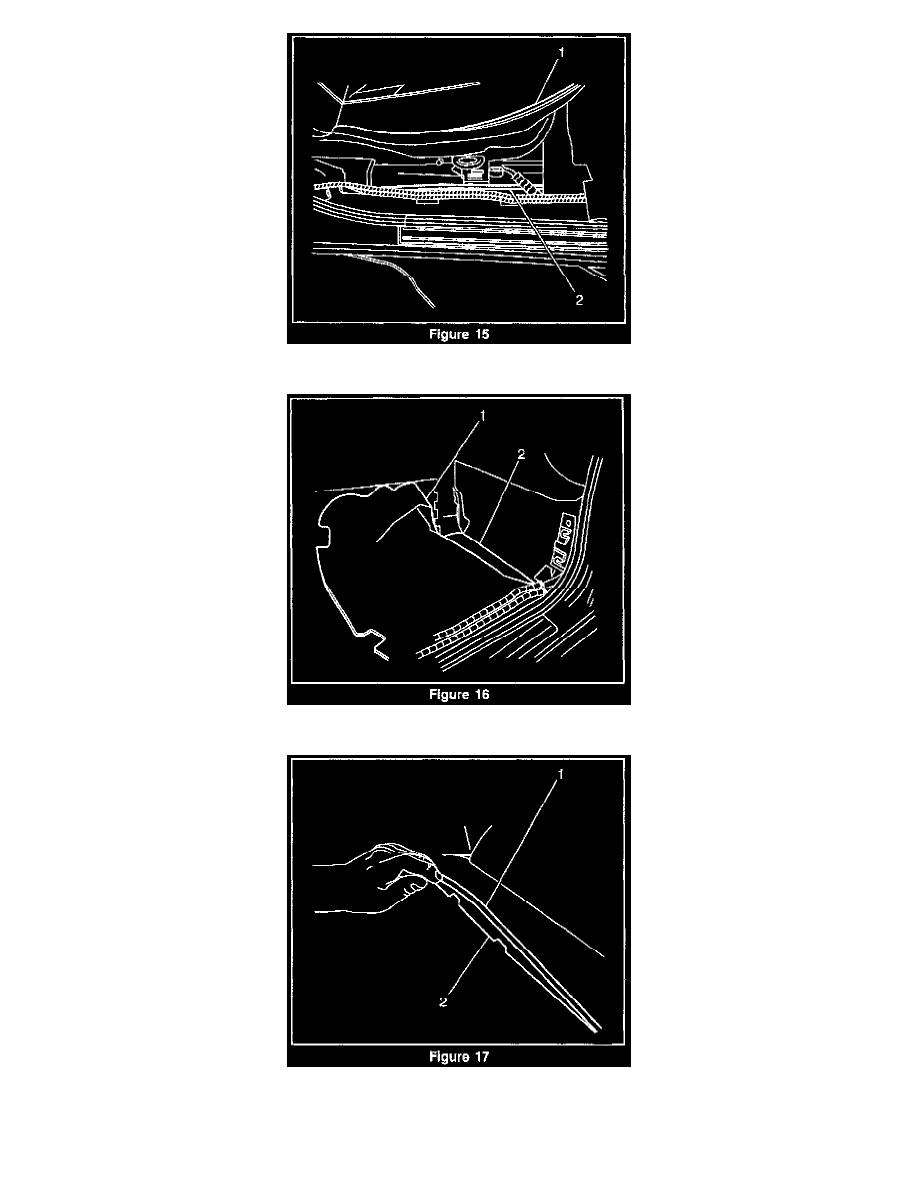 1

2

Figure 15

1

2

Figure 16

1

2

Figure 17