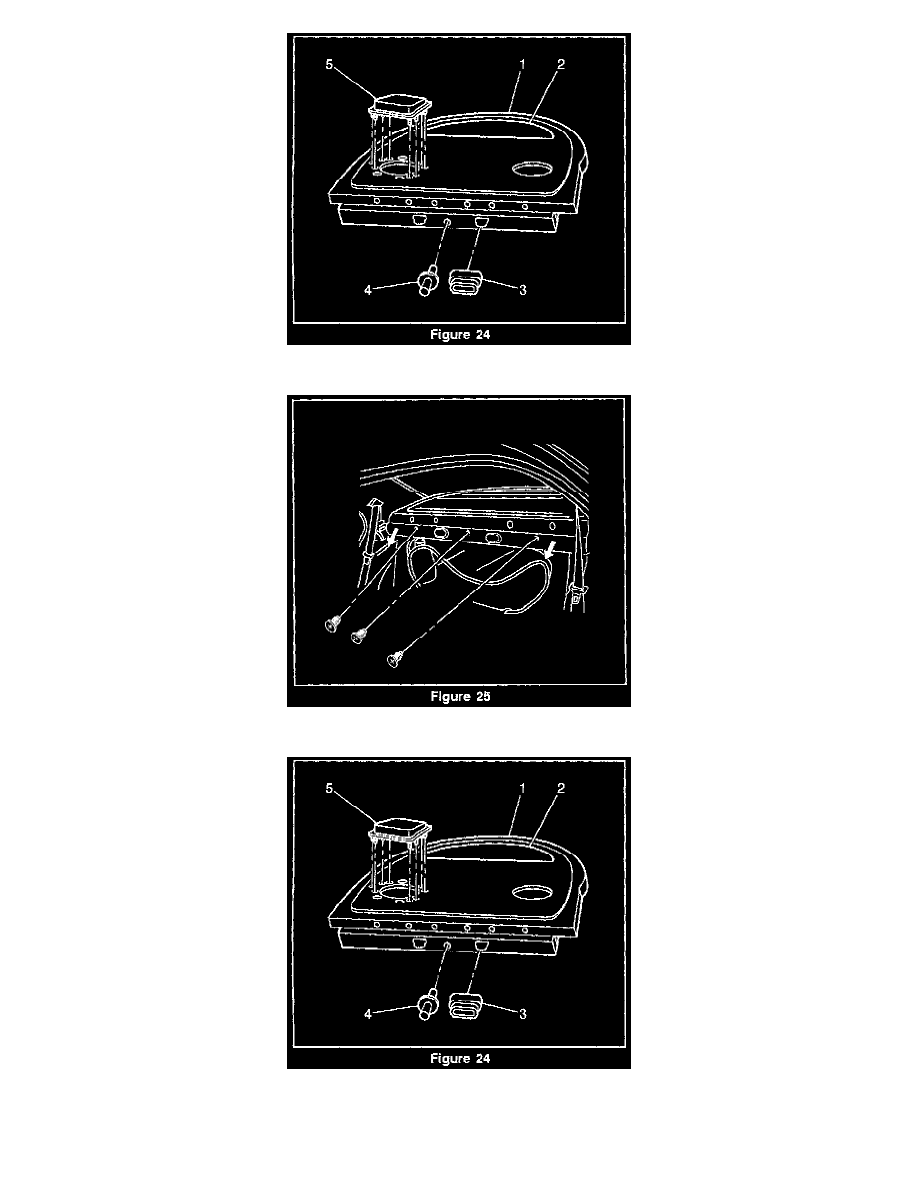 5
1
2
4
3
Figure 24

Figure 25

5
1
2
4
3
Figure 24