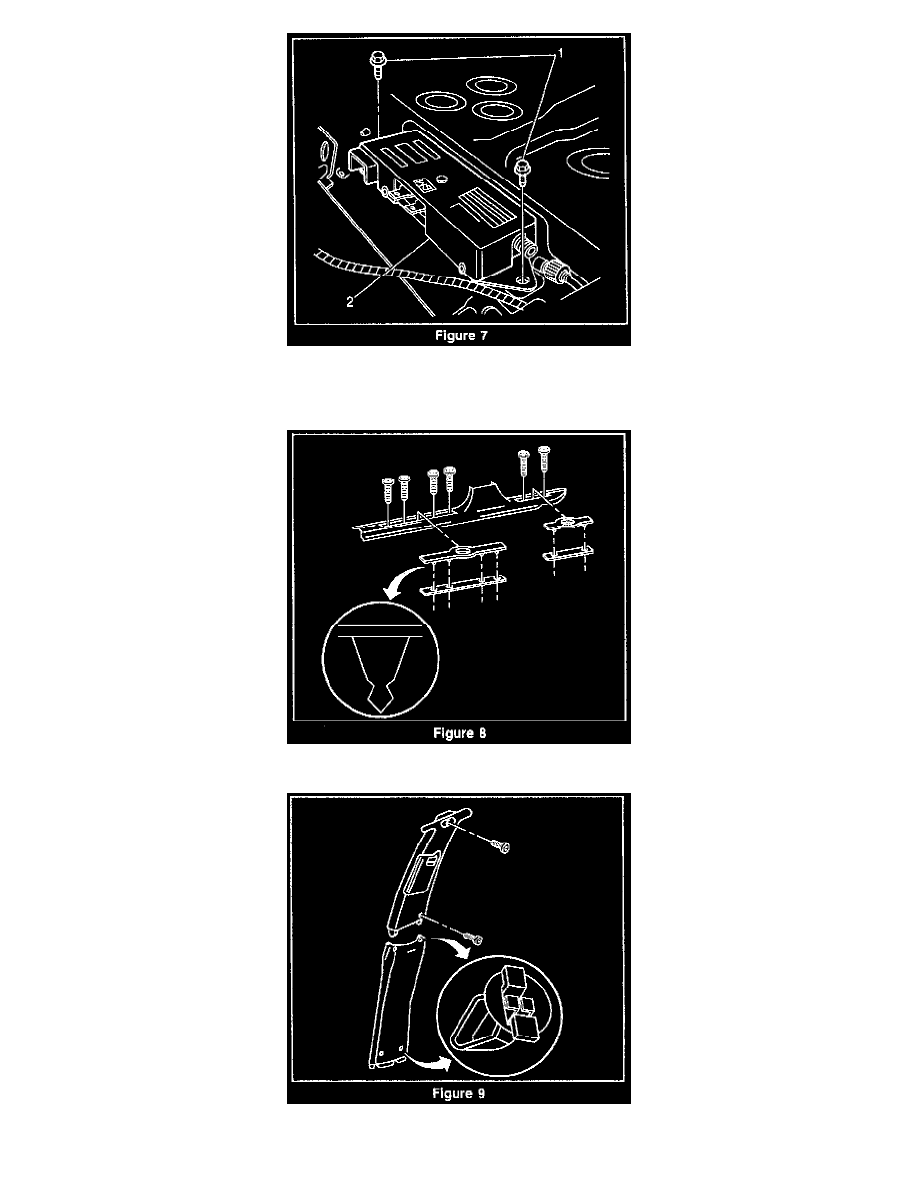 1

2

Figure 7

Figure 8

Figure 9