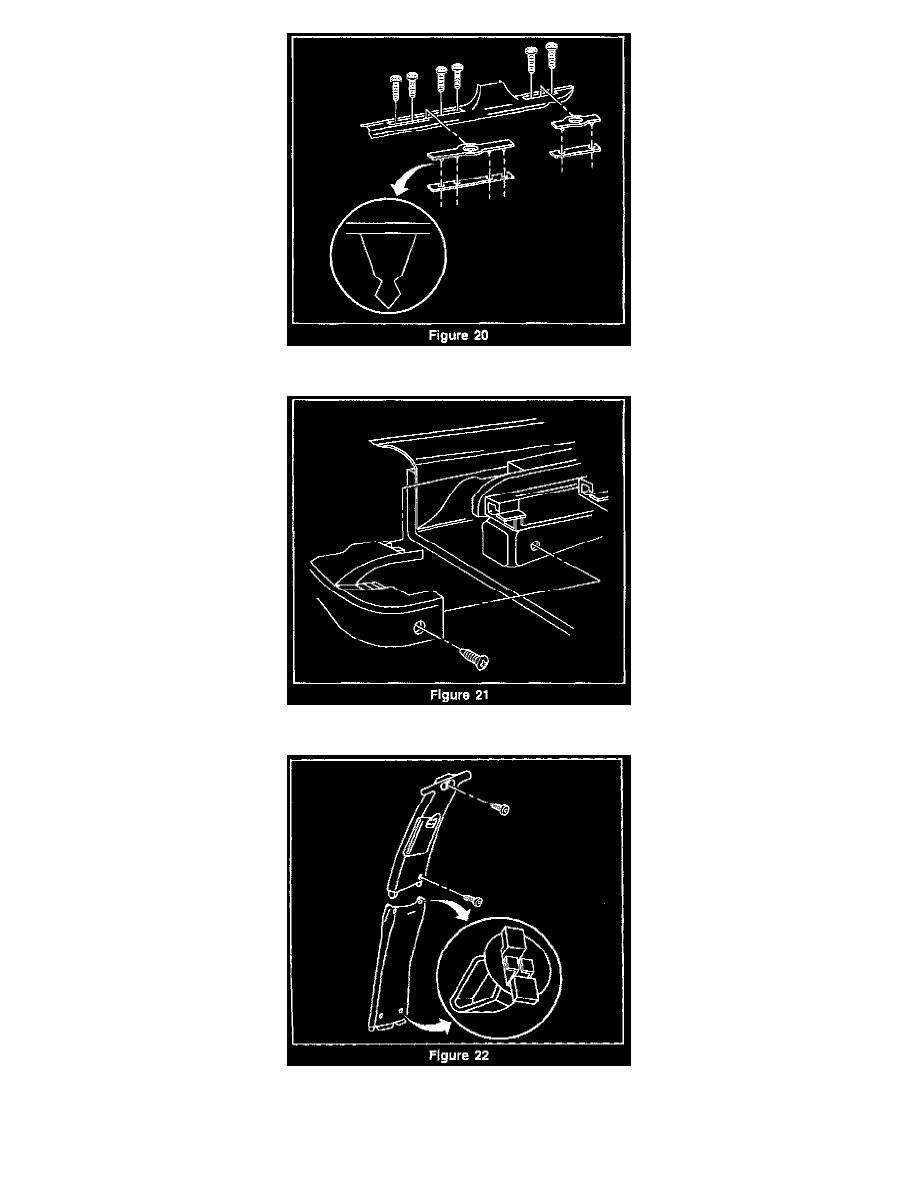 Figure 20

Figure 21

Figure 22