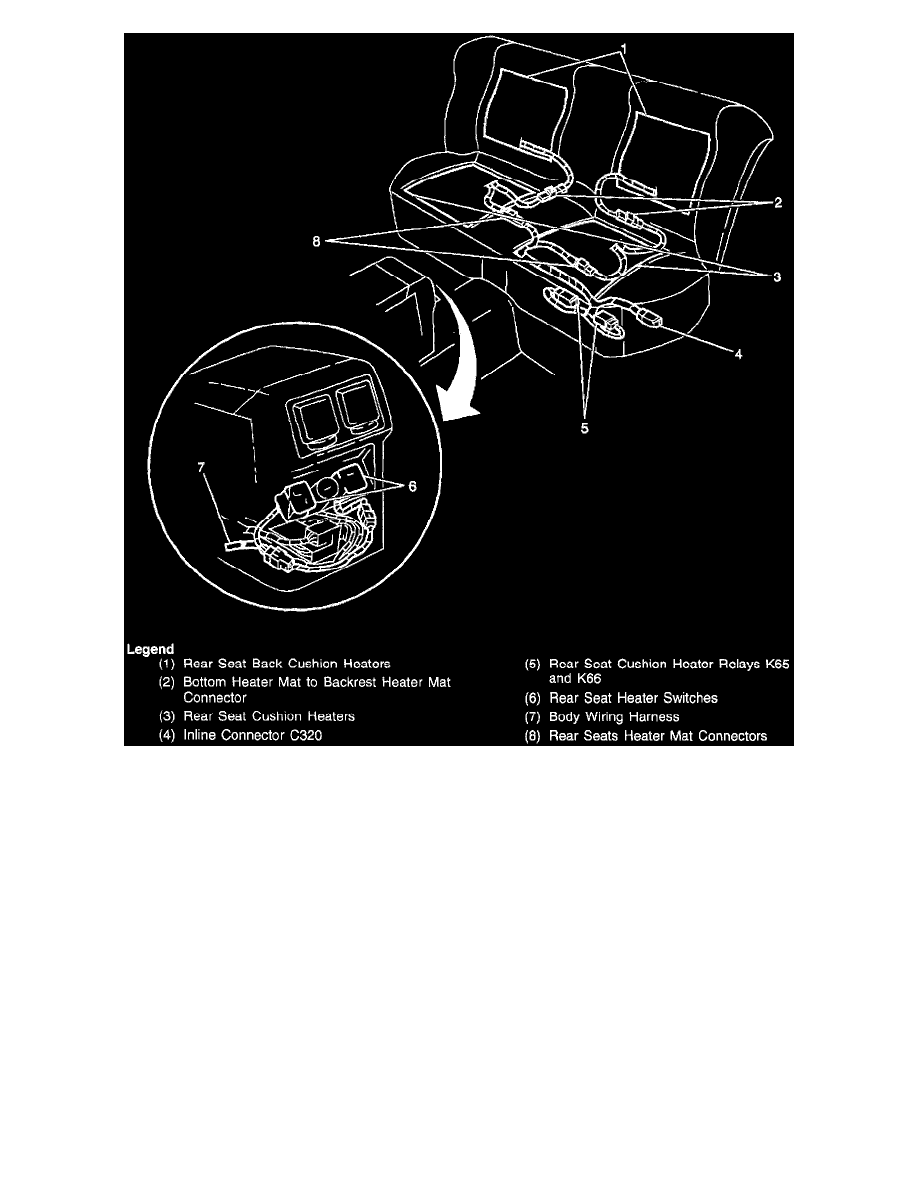 1

2

8

3

4

5

7

6

Legend
(1) Rear Seat Back Cushion Heaters
(2) Bottom Heater Mat to Backrest Heater Mat Connector
(3) Rear Seat Cushion Heaters
(4) Inline Connector C320
(5) Rear Seat Cushion Heater Relays K65 and K66
(6) Rear Seat Heater Switches
(7) Body Wiring Harness
(8) Rear Seats Heater Mat Connectors