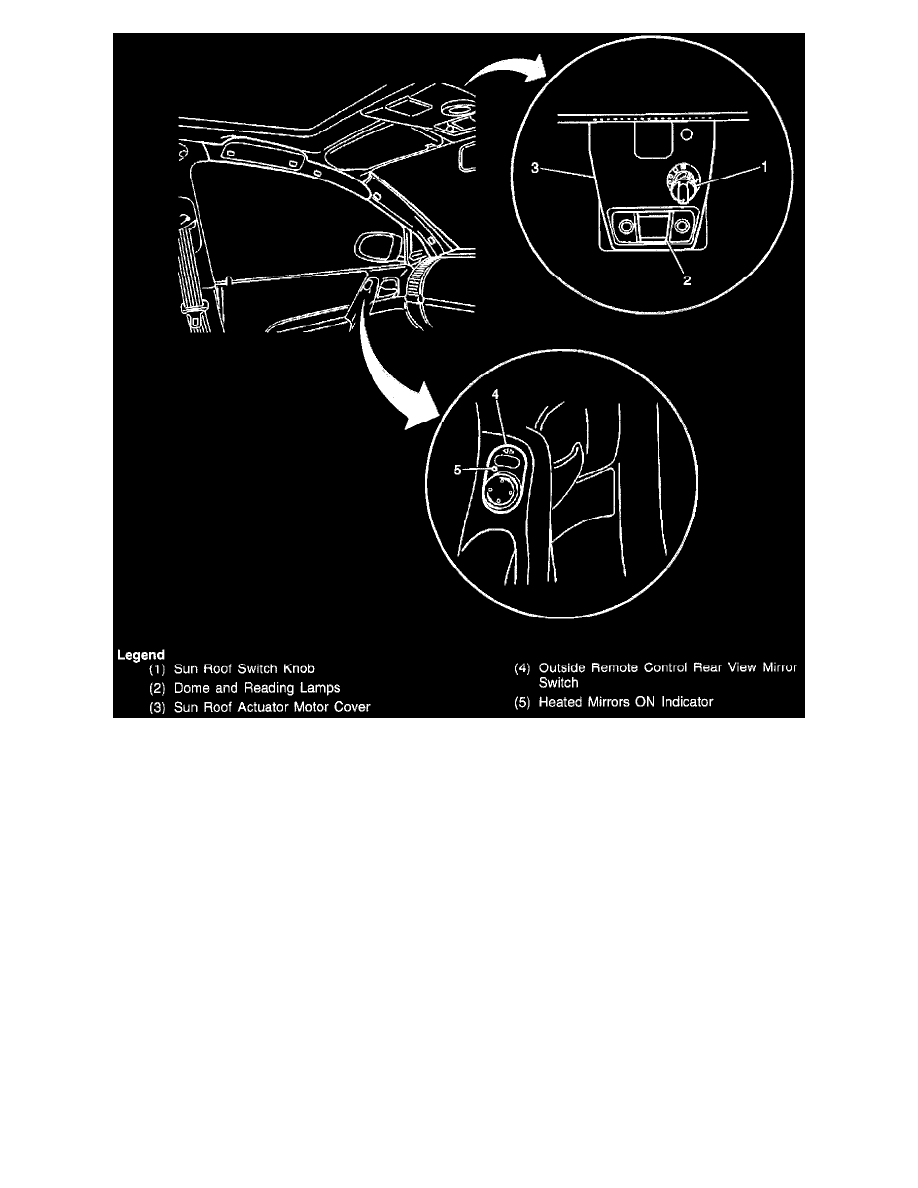 3
1
2
4
5

Legend
(1) Sun Roof Switch Knob
(2) Dome and Reading Lamps
(3) Sun Roof Actuator Motor Cover
(4) Outside Remote Control Rear View Mirror Switch
(5) Heated Mirrors ON Indicator