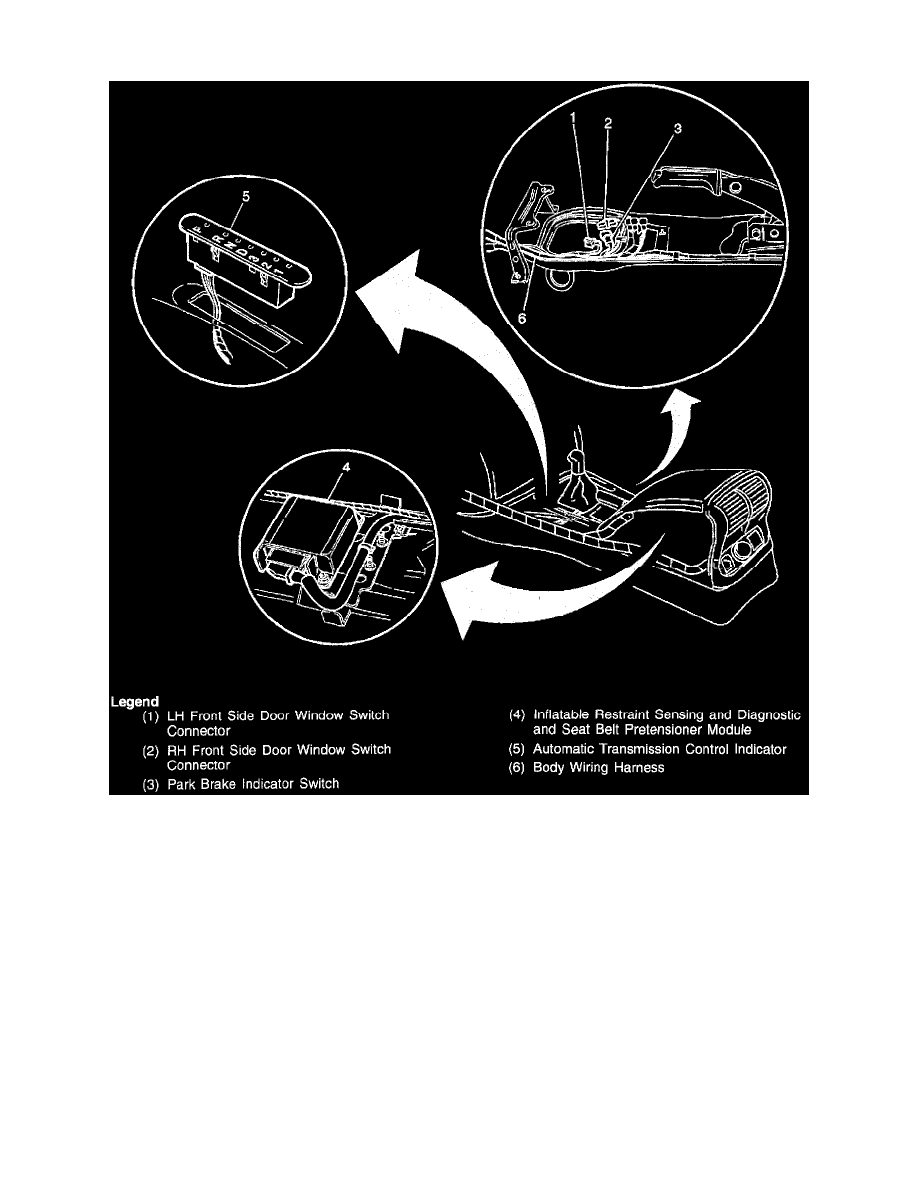 5

1 2 3

6

4

Legend
(1) LH Front Side Door Window Switch Connector
(2) RH Front Side Door Window Switch Connector
(3) Park Brake Indicator Switch

(4) Inflatable Restraint Sensing and Diagnostic and Seat Belt Pretensioner Module
(5) Automatic Transmission Control Indicator
(6) Body Wiring Harness