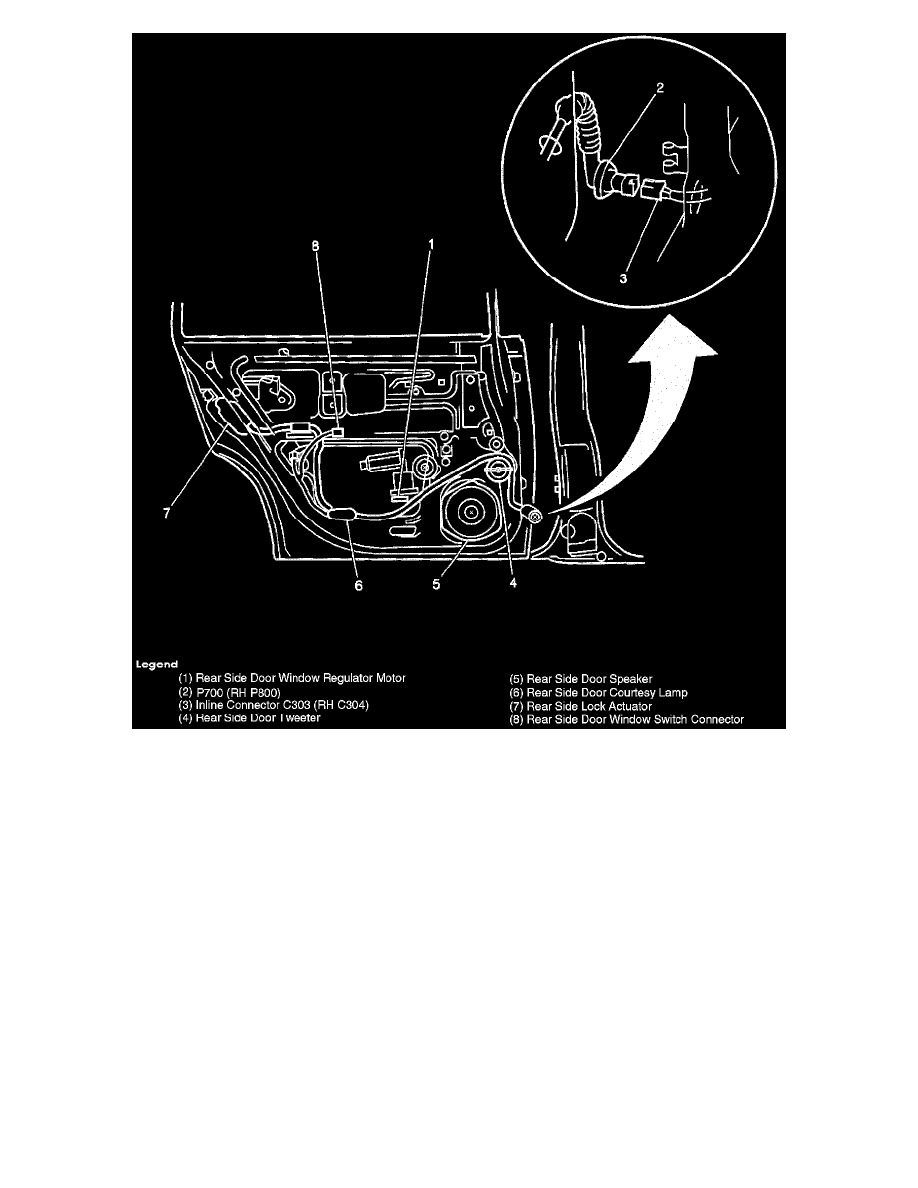 2
3
8
1
7
6
5
4

Legend
(1) Rear Side Door Window Regulator Motor
(2) P700 (RH P800)
(3) Inline Connector C303 (RH C304)
(4) Rear Side Door Tweeter
(5) Rear Side Door Speaker
(6) Rear Side Door Courtesy Lamp
(7) Rear Side Lock Actuator
(8) Rear Side Door Window Switch Connector