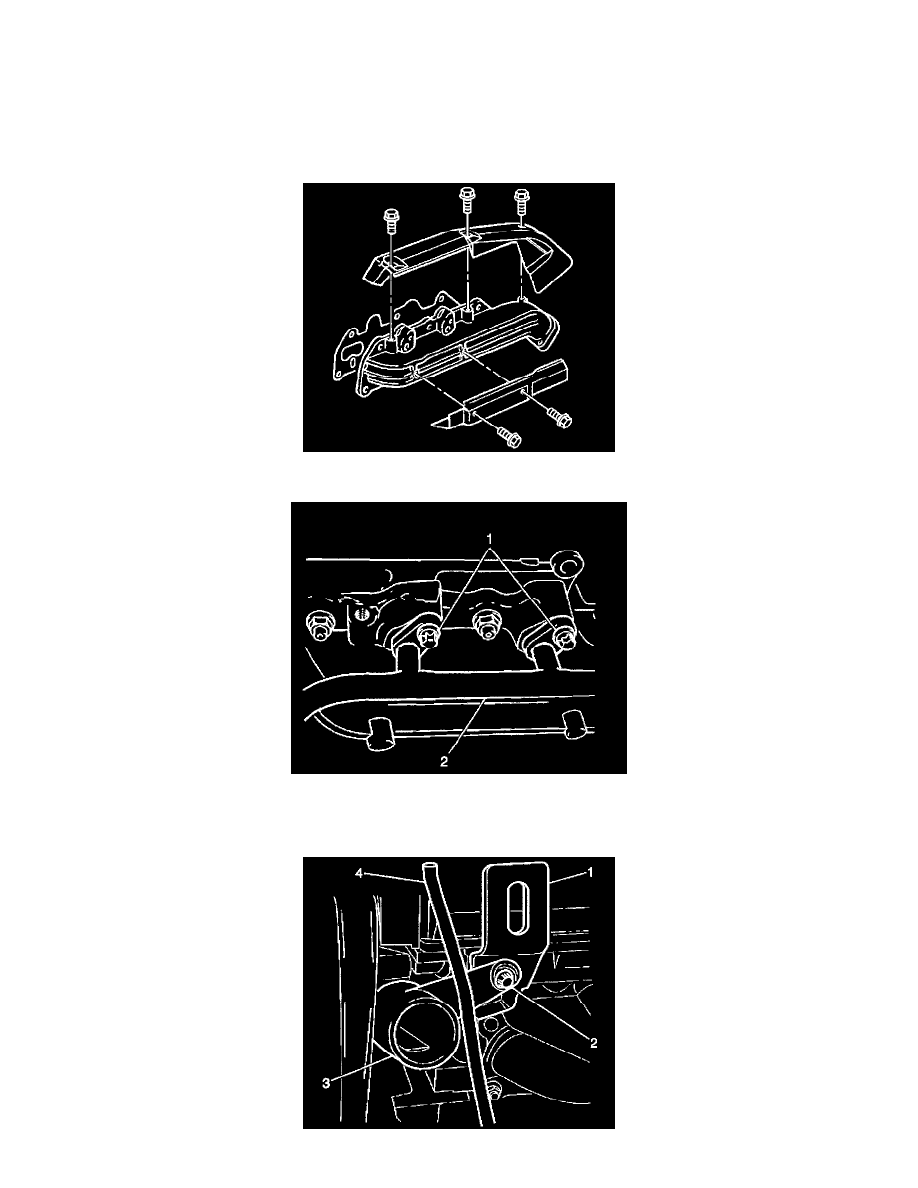 1

2

4

1

2

3