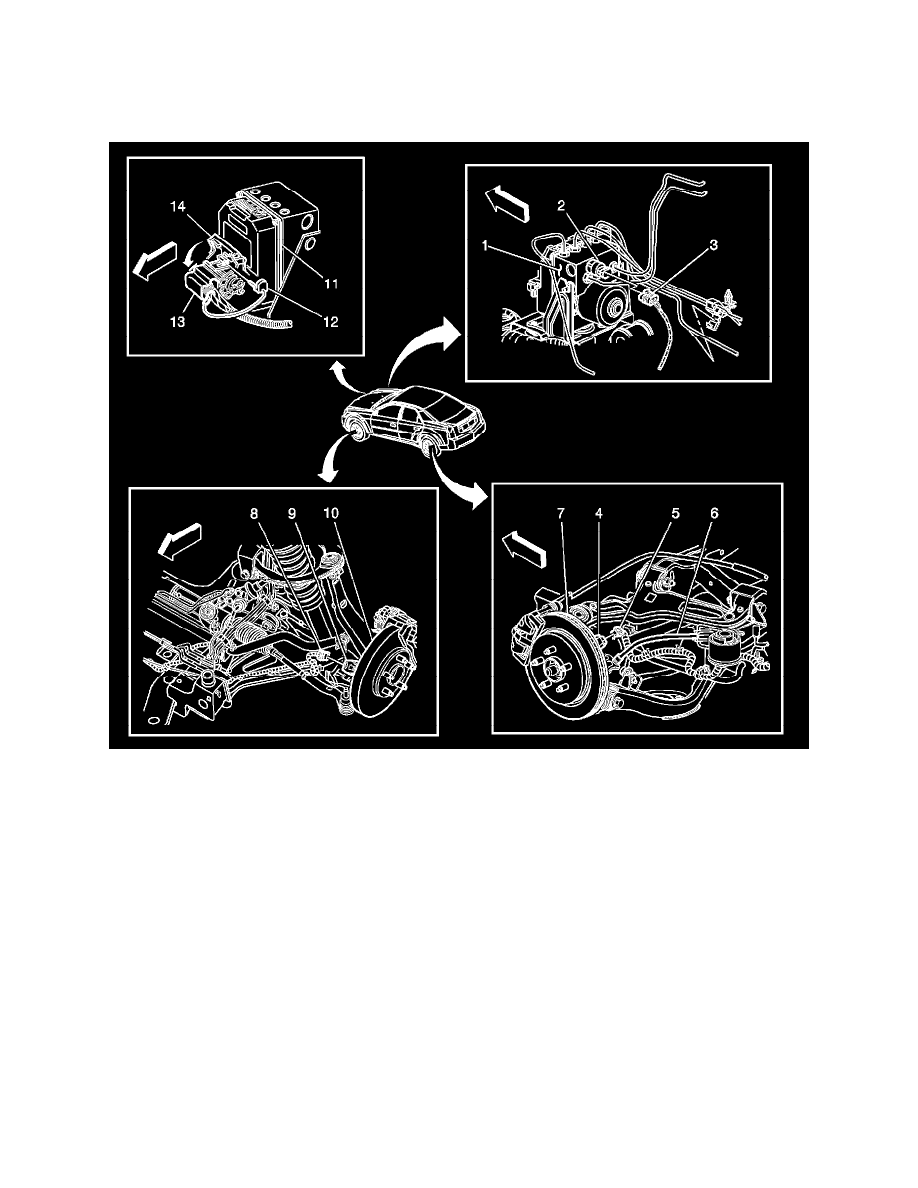 14
11
13
12
2
1
3
8
9
10
7
4
5
6