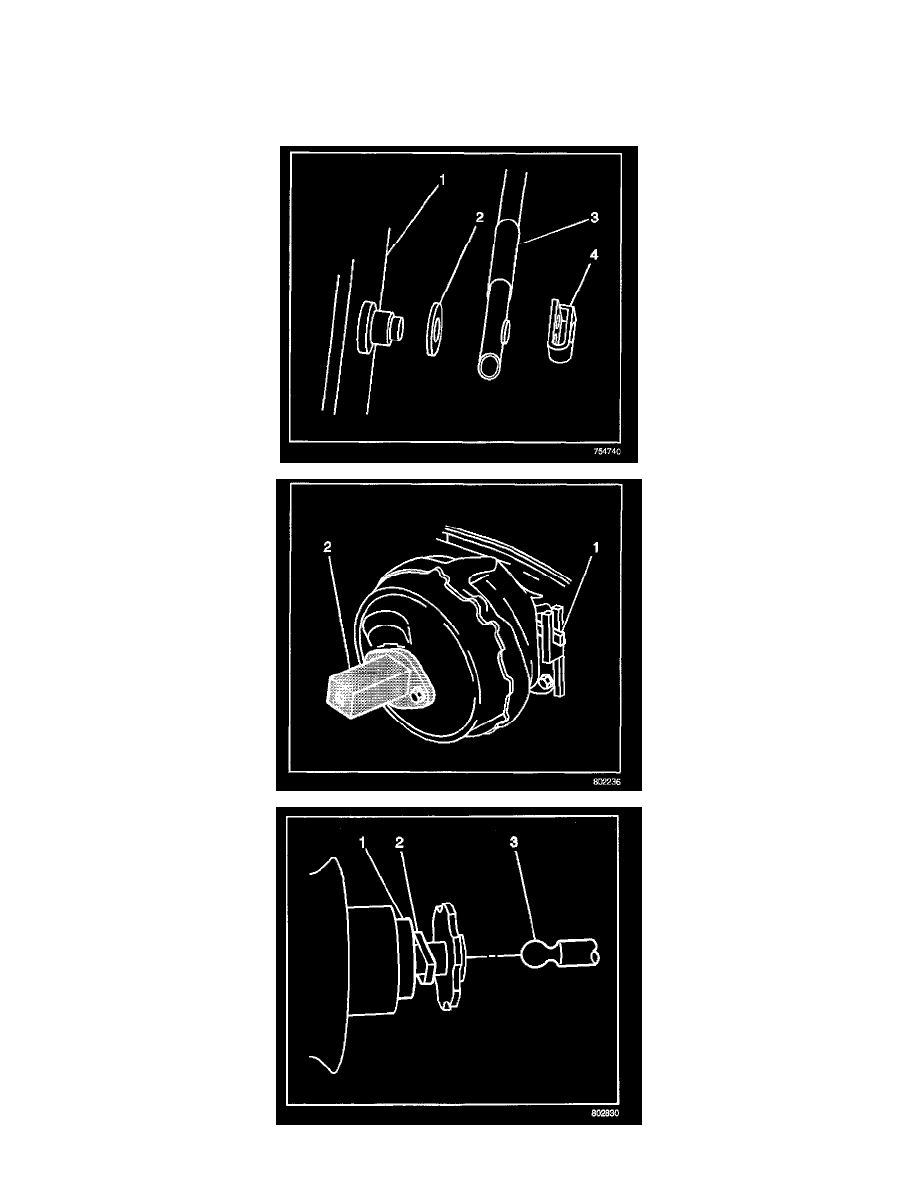 1
2
3
4
754740

2
1
802236

1
2
3
802830