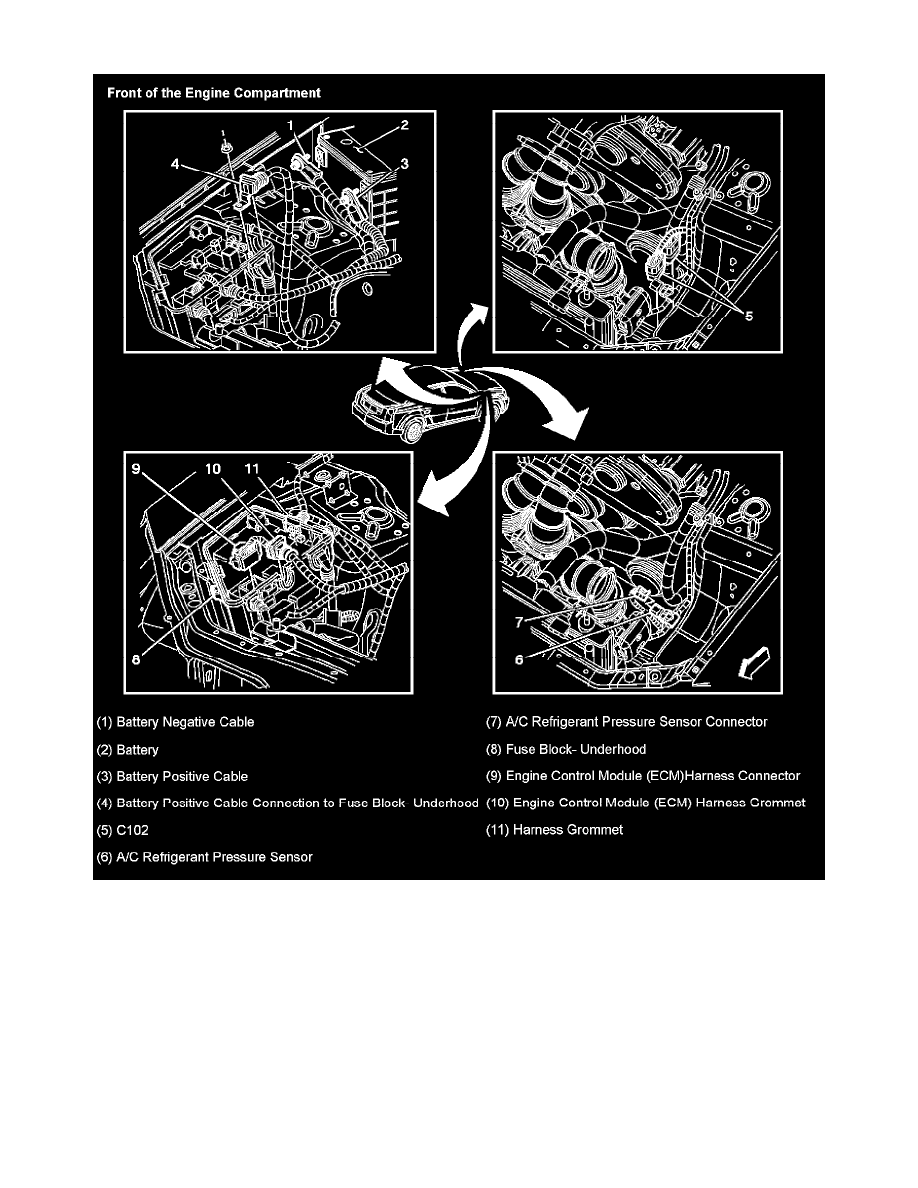 Front of the Engine Compartment

1 2 3 4

5

9 10 11

8

7 6

(1) Battery Negative Cable

(2) Battery

(3) Battery Positive Cable

(4) Battery Positive Cable Connection to Fuse Block Underhood

(5) C102

(6) A/C Refrigerant Pressure Sensor

(7) A/C Refrigerant Pressure Sensor Connector

(8) Fuse Block- Underhood

(9) Engine Control Module (ECM)Harness Connector

(10) Engine Control Module (ECM) Harness Grommet

(11) Harness Grommet